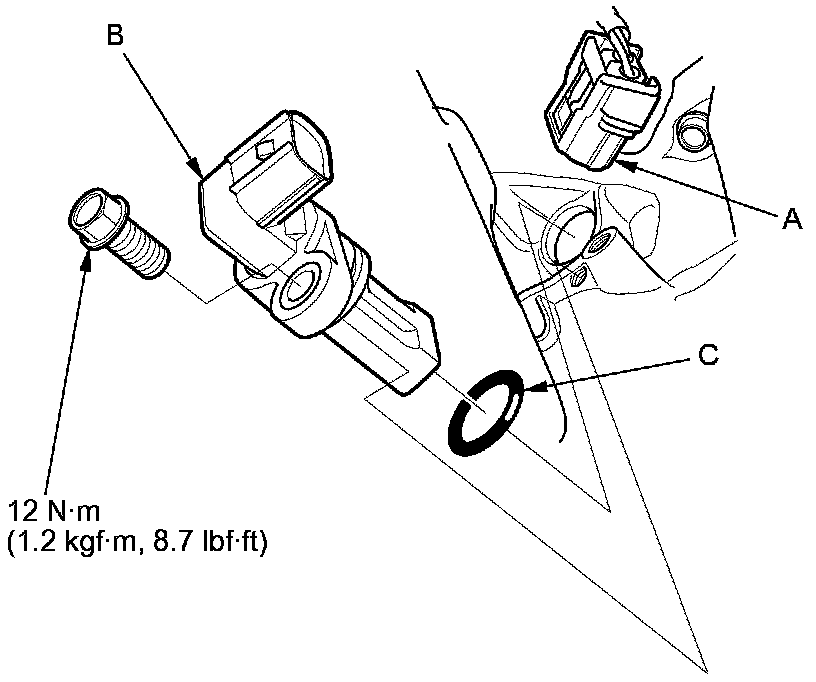 B

A

C

12 N·m
(1.2 kgf·m, 8.7 lbf·ft)