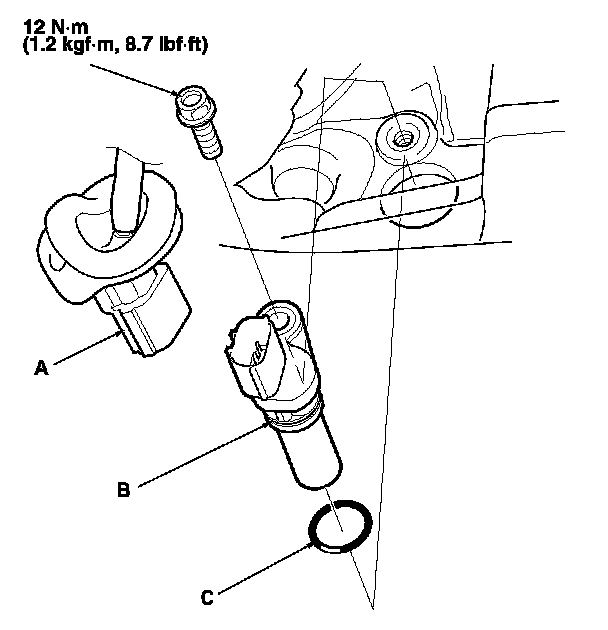 12 N·m
(1.2 kgf·m, 8.7 lbf·ft)

A

B

C