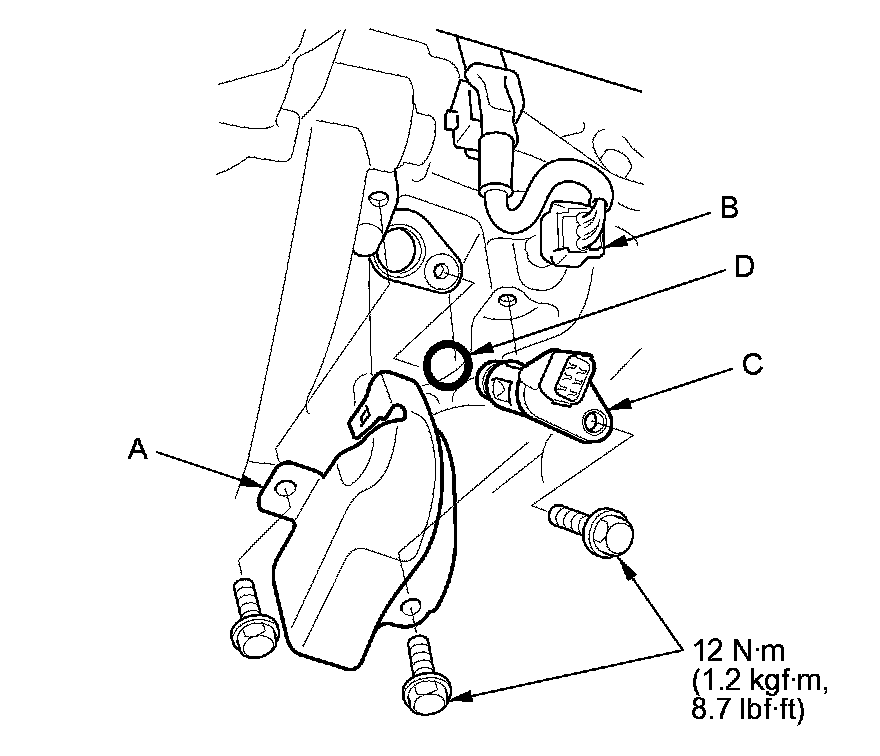 B
D
C
A
12 N·m
(1.2 kgf·m,
8.7 lbf·ft)