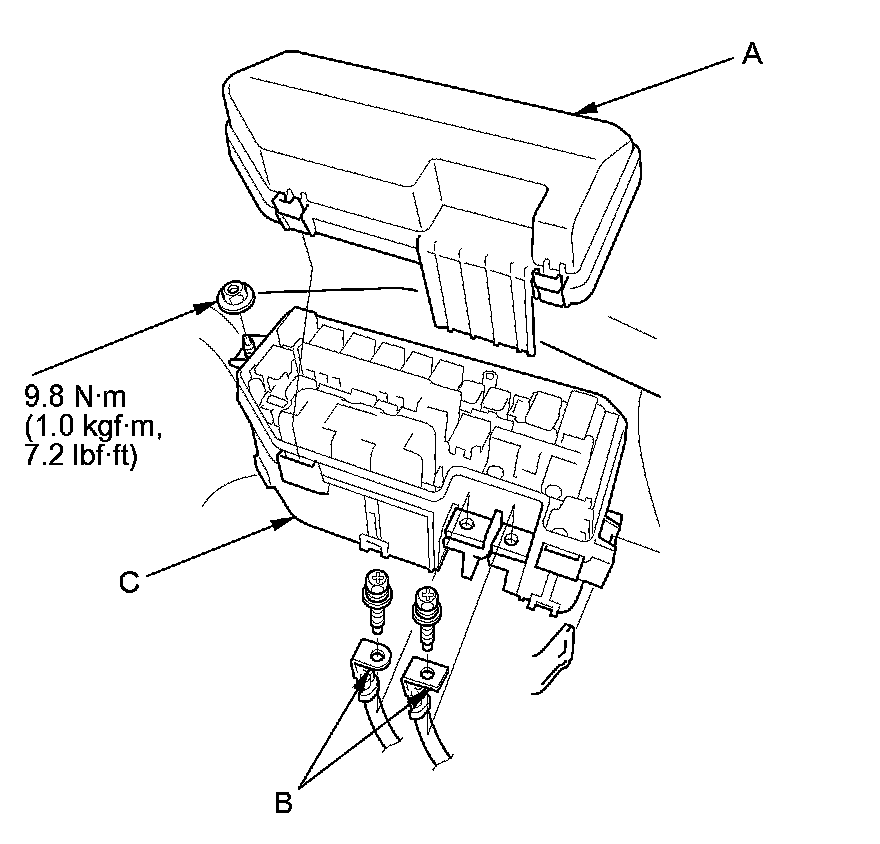 A

9.8 N·m
(1.0 kgf·m,
7.2 lbf·ft)

C

B