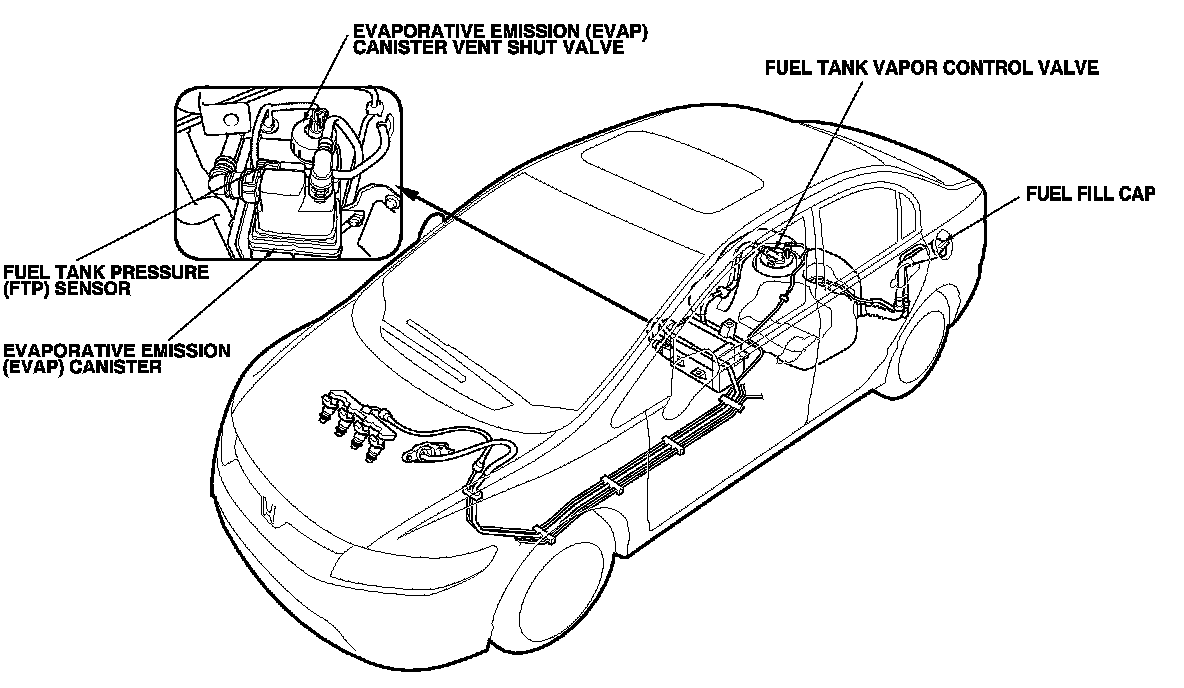 EVAPORATIVE EMISSION (EVAP) CANISTER VENT SHUT VALVE

FUEL TANK VAPOR CONTROL VALVE

FUEL FILL CAP

FUEL TANK PRESSURE (FTP) SENSOR

EVAPORATIVE EMISSION (EVAP) CANISTER