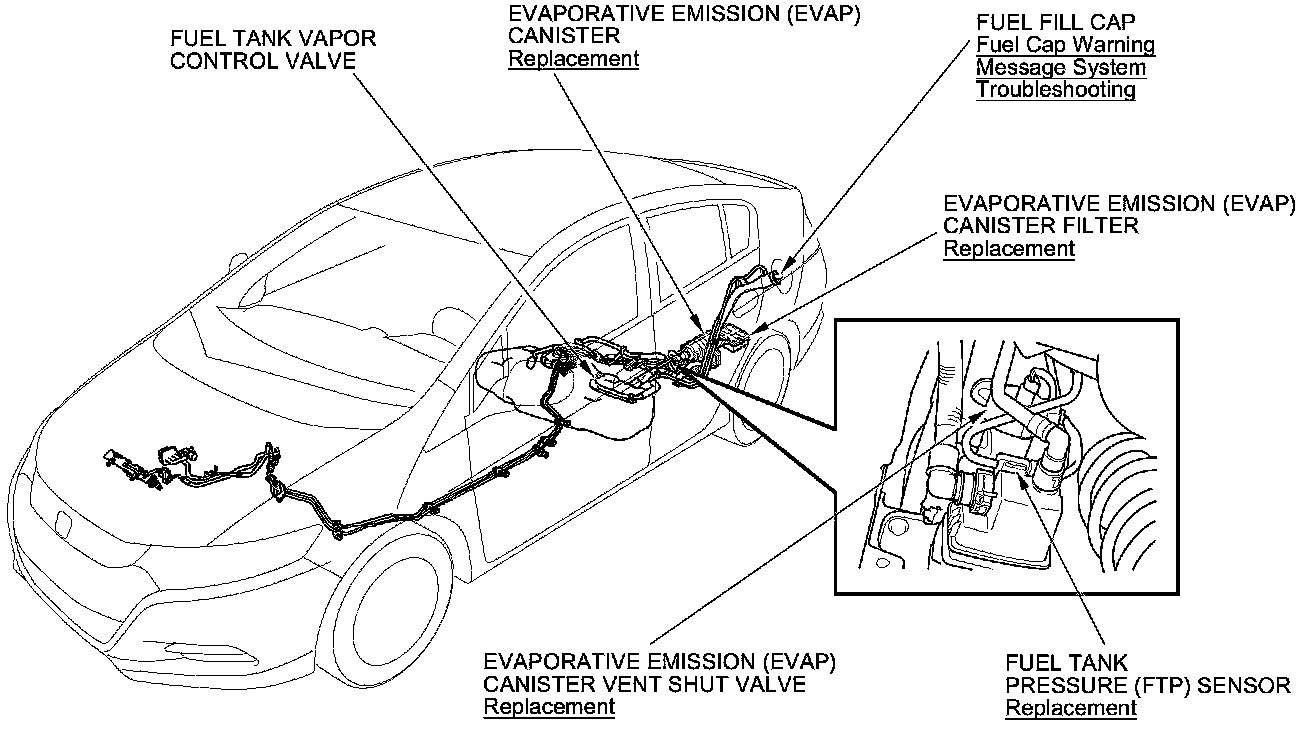 FUEL TANK VAPOR CONTROL VALVE

EVAPORATIVE EMISSION (EVAP) CANISTER
Replacement

FUEL FILL CAP
Fuel Cap Warning Message System Troubleshooting

EVAPORATIVE EMISSION (EVAP) CANISTER FILTER
Replacement

EVAPORATIVE EMISSION (EVAP) CANISTER VENT SHUT VALVE
Replacement

FUEL TANK PRESSURE (FTP) SENSOR
Replacement