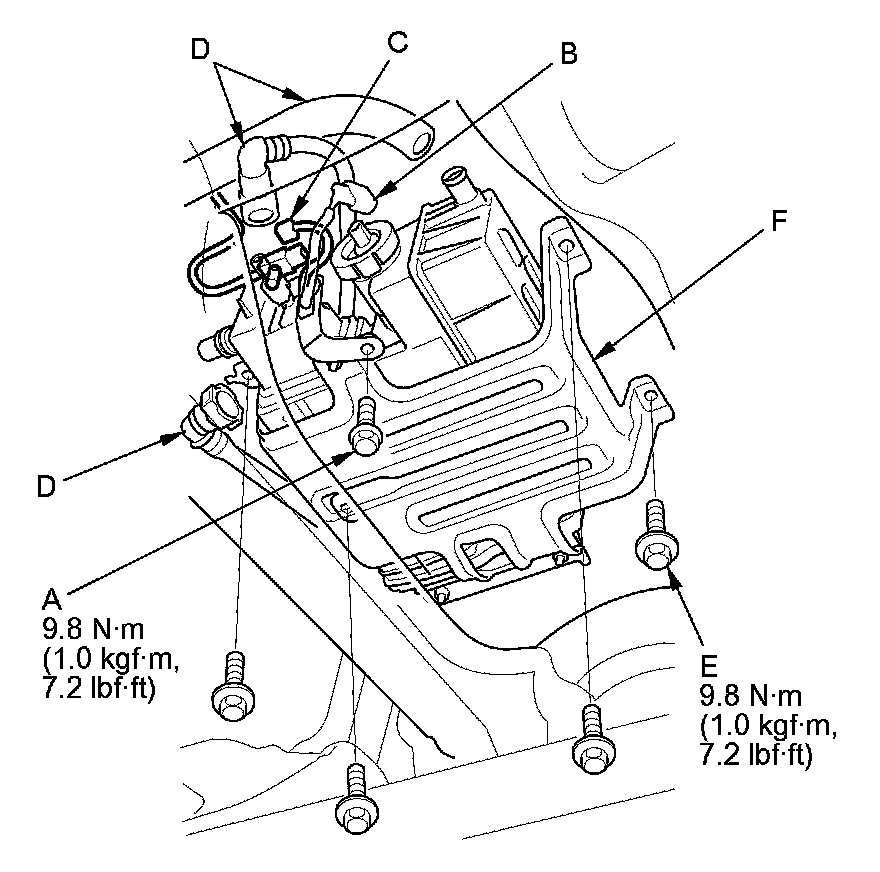 D
C
B
F
D
A
9.8 N·m
(1.0 kgf·m,
7.2 lbf·ft)
E
9.8 N·m
(1.0 kgf·m,
7.2 lbf·ft)