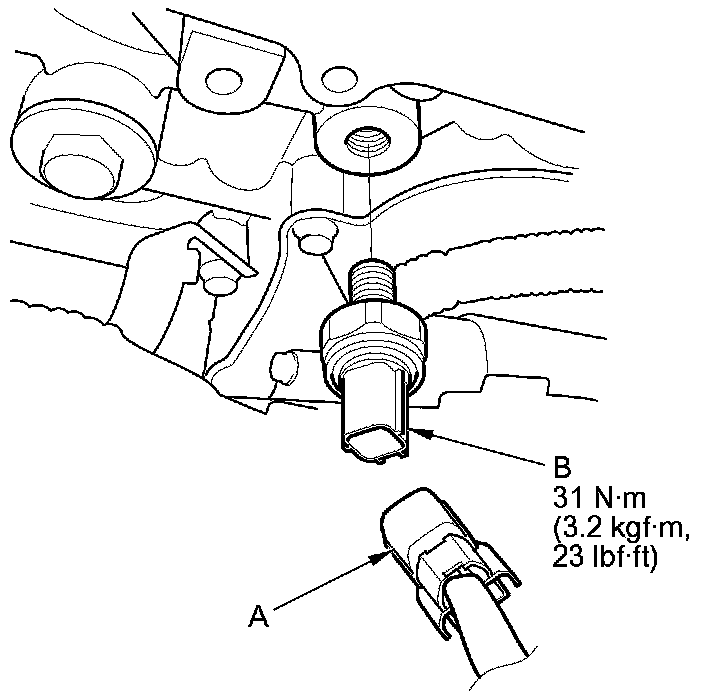 B
31 N·m
(3.2 kgf·m,
23 lbf·ft)

A