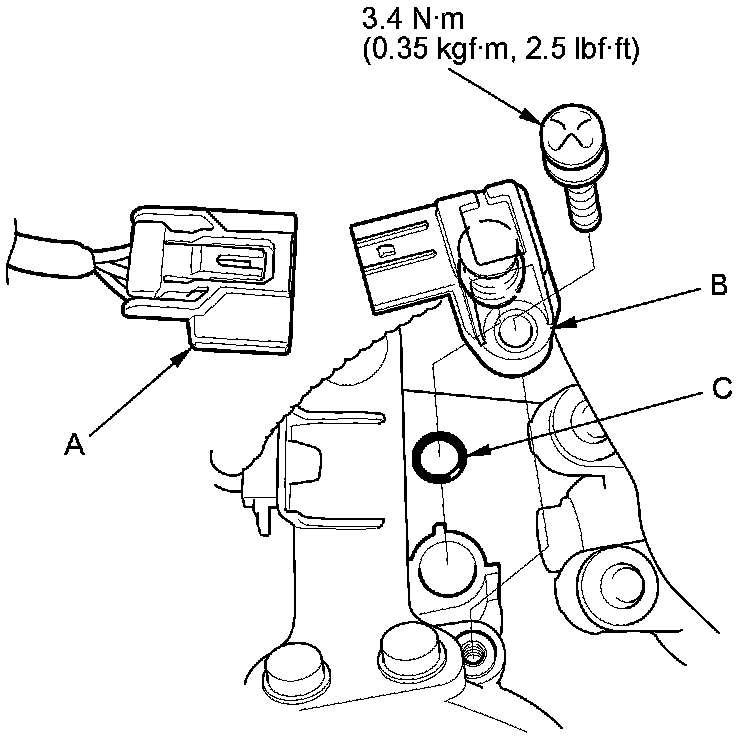 3.4 N·m
(0.35 kgf·m, 2.5 lbf·ft)

B

C

A