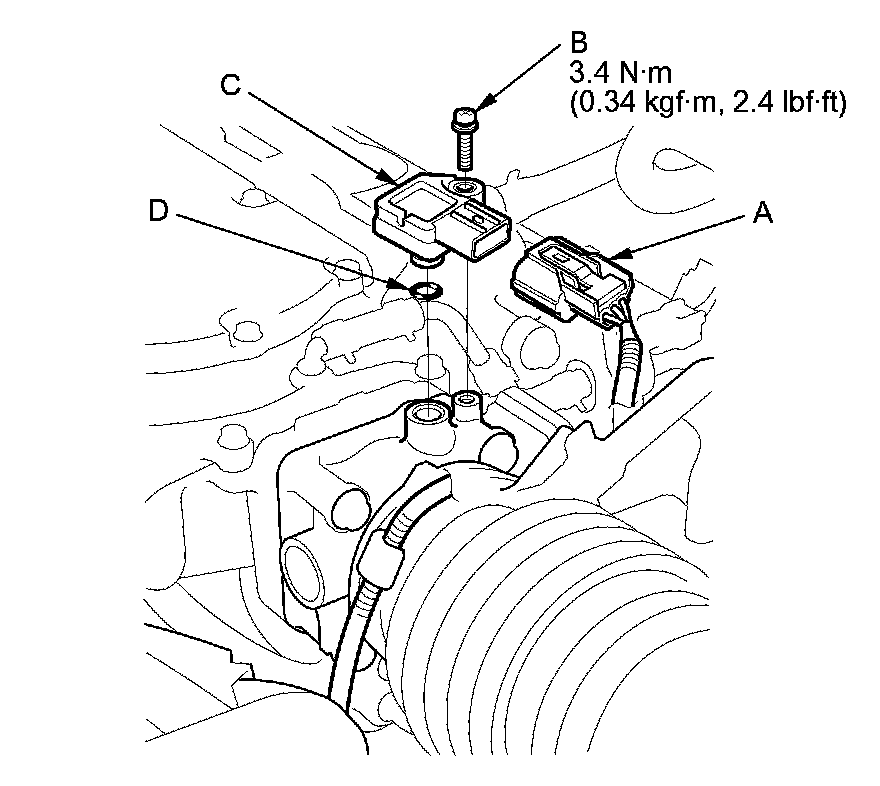 B
3.4 N·m
(0.34 kgf·m, 2.4 lbf·ft)

C

D

A