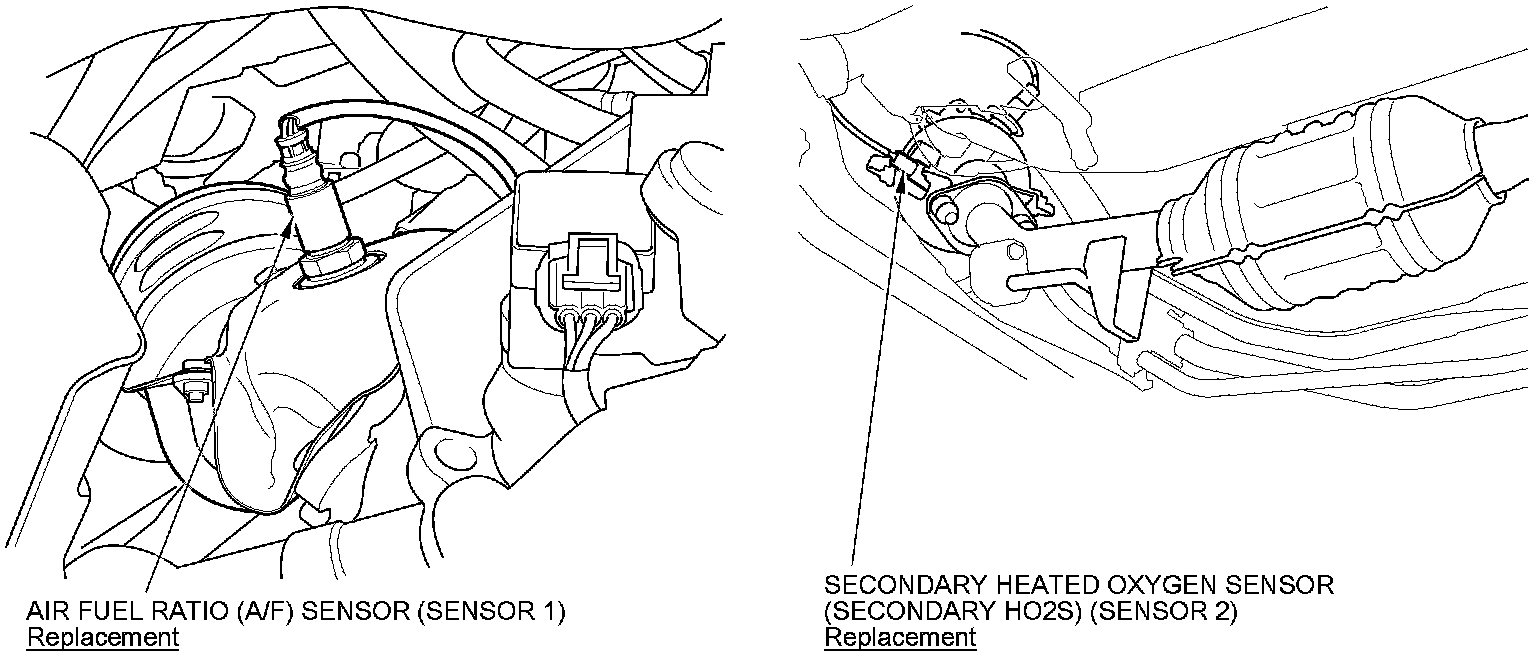 AIR FUEL RATIO (A/F) SENSOR (SENSOR 1)
Replacement

SECONDARY HEATED OXYGEN SENSOR
(SECONDARY HO2S) (SENSOR 2)
Replacement