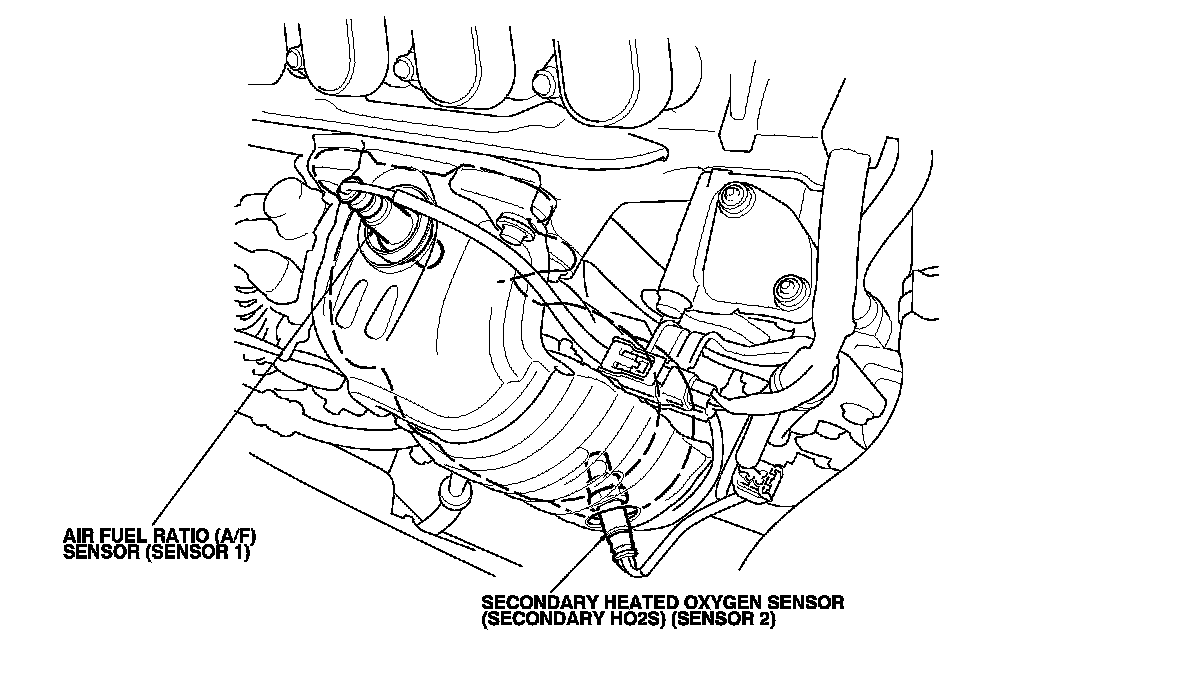 AIR FUEL RATIO (A/F)
SENSOR (SENSOR 1)

SECONDARY HEATED OXYGEN SENSOR
(SECONDARY HO2S) (SENSOR 2)