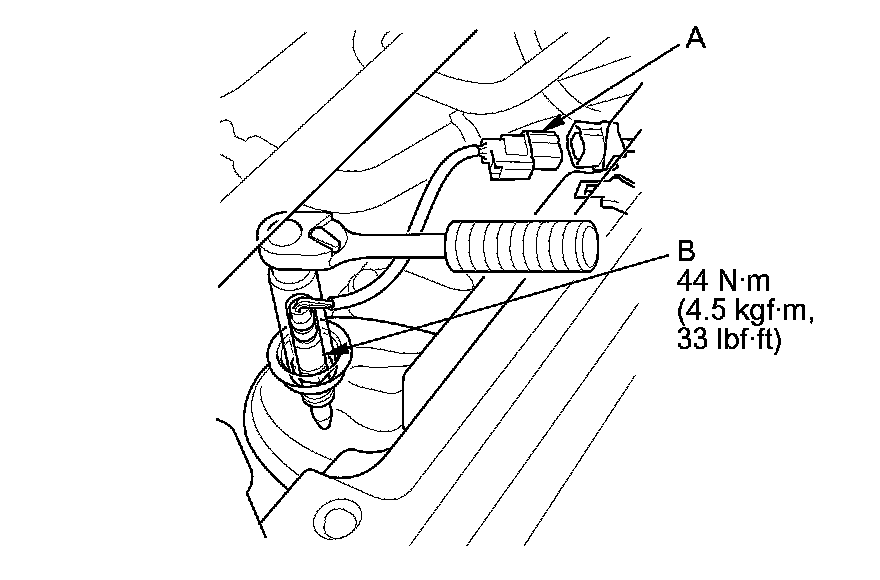 A

B
44 N·m
(4.5 kgf·m,
33 lbf·ft)