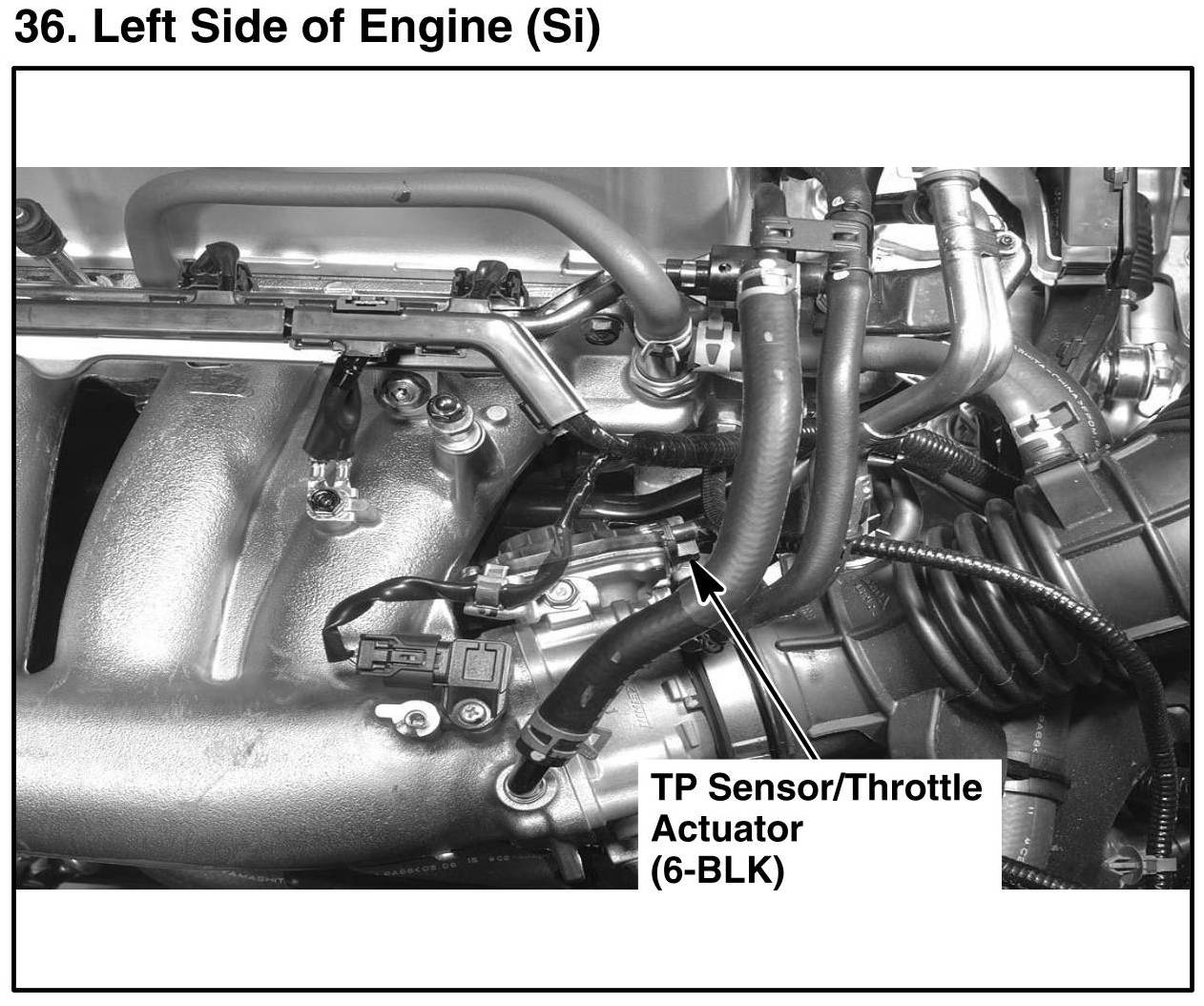 36. Left Side of Engine (Si)

TP Sensor/Throttle Actuator (6-BLK)