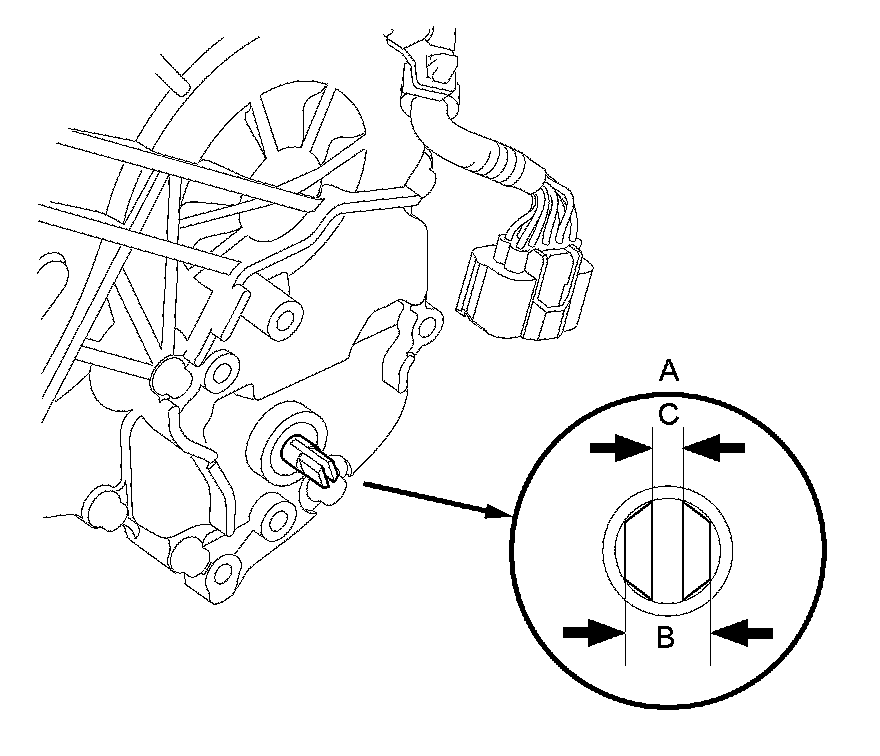 A
C
B