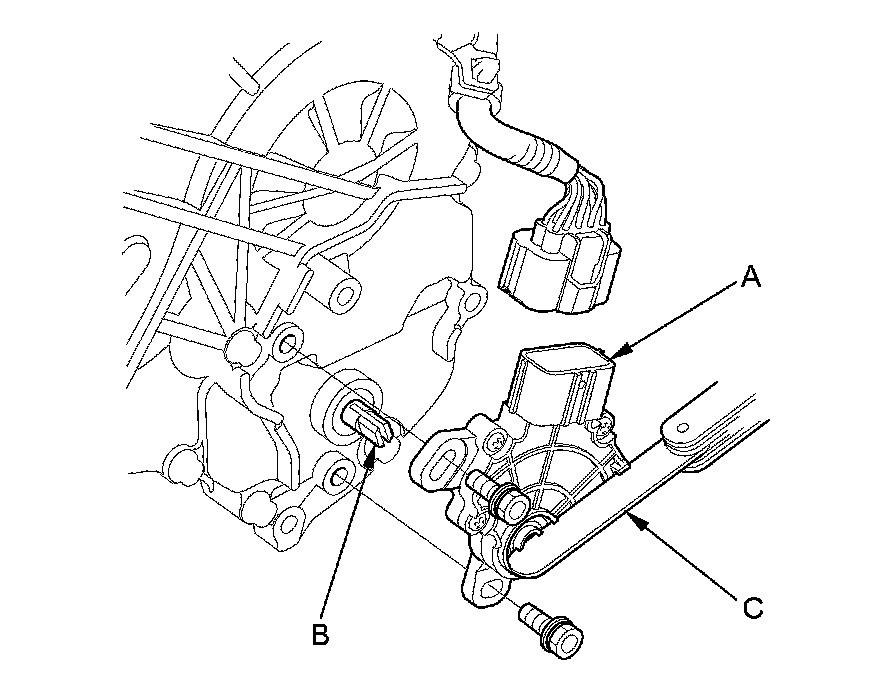 A

B

C