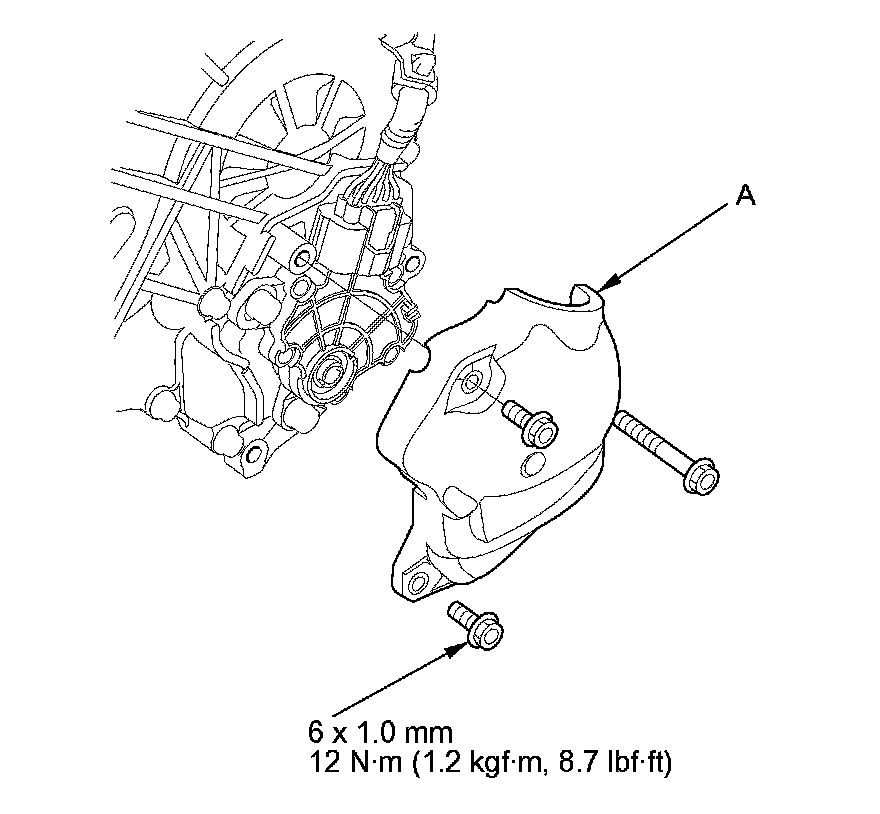 A

6 x 1.0 mm
12 N·m (1.2 kgf·m, 8.7 lbf·ft)