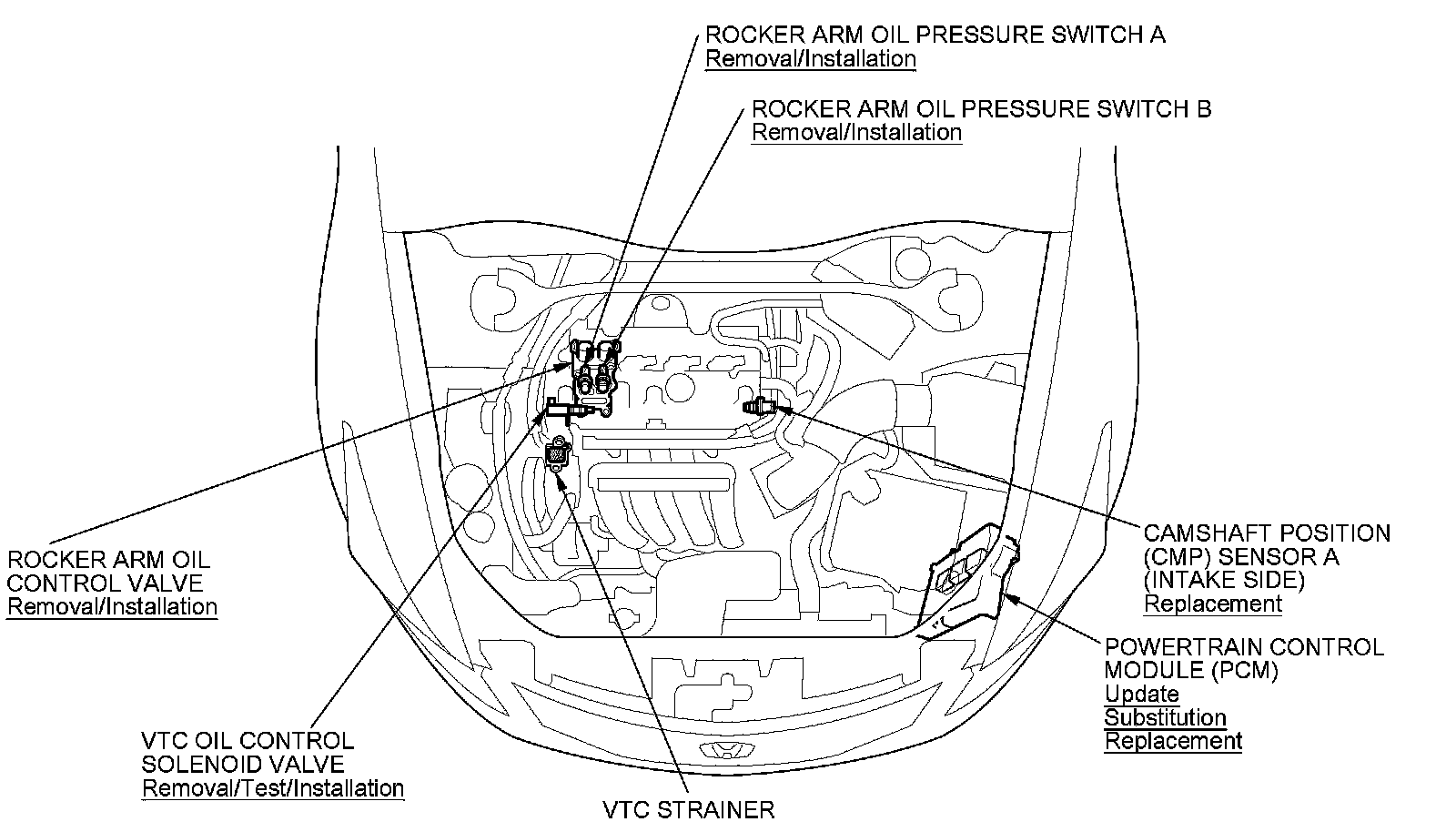 ROCKER ARM OIL PRESSURE SWITCH A
Removal/Installation

ROCKER ARM OIL PRESSURE SWITCH B
Removal/Installation

ROCKER ARM OIL CONTROL VALVE
Removal/Installation

CAMSHAFT POSITION (CMP) SENSOR A (INTAKE SIDE)
Replacement

POWERTRAIN CONTROL MODULE (PCM)
Update
Substitution
Replacement

VTC OIL CONTROL SOLENOID VALVE
Removal/Test/Installation

VTC STRAINER