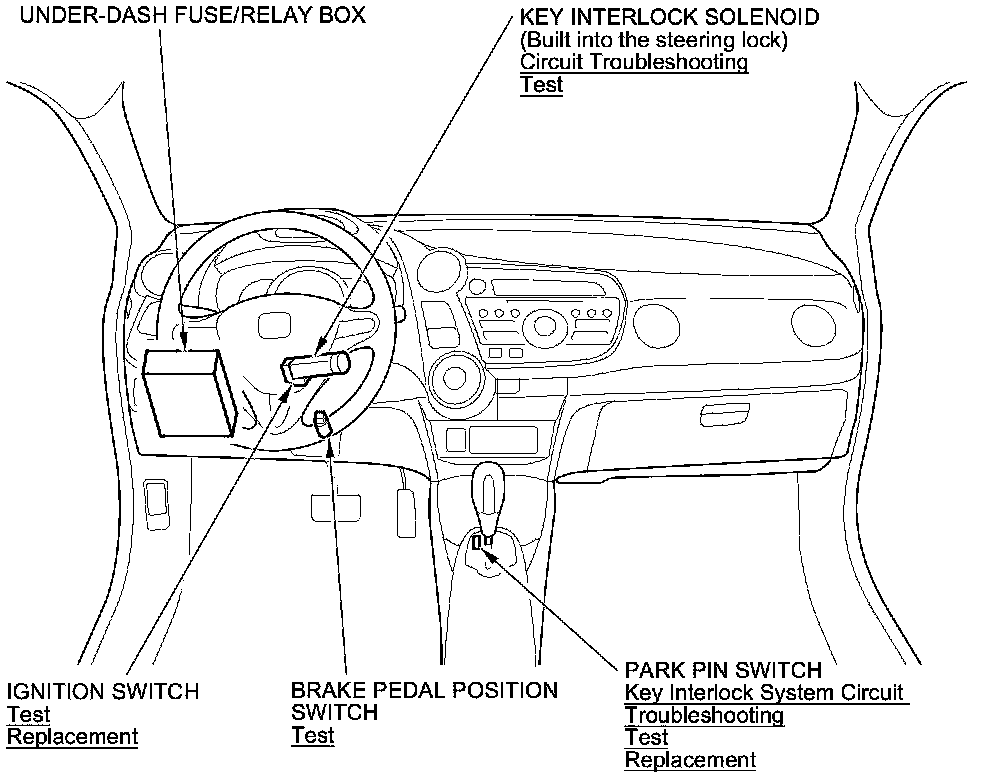 UNDER-DASH FUSE/RELAY BOX

KEY INTERLOCK SOLENOID
(Built into the steering lock)
Circuit Troubleshooting
Test

IGNITION SWITCH
Test
Replacement

BRAKE PEDAL POSITION SWITCH
Test

PARK PIN SWITCH
Key Interlock System Circuit Troubleshooting
Test
Replacement