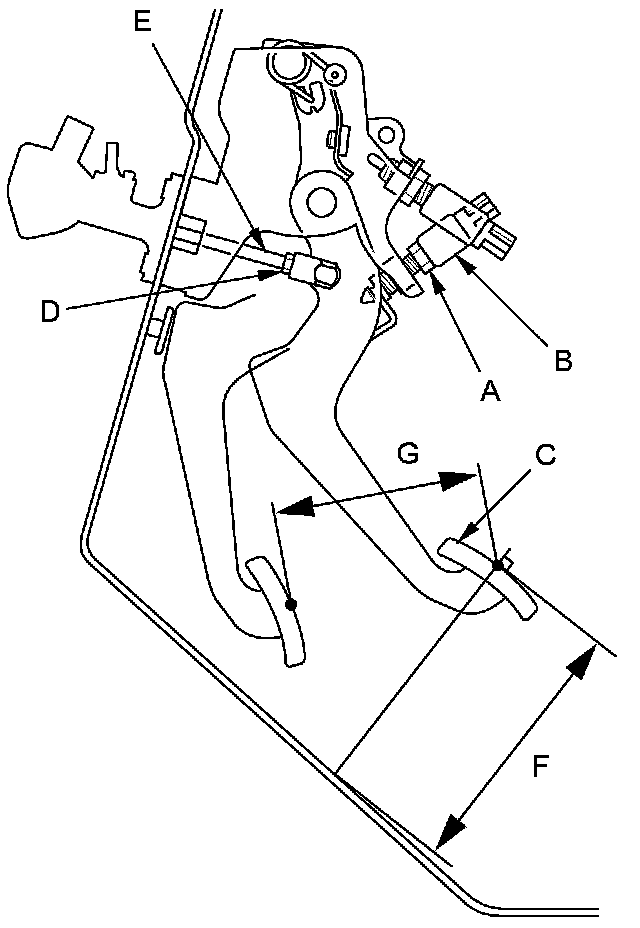 E
D
B
A
G
C
F