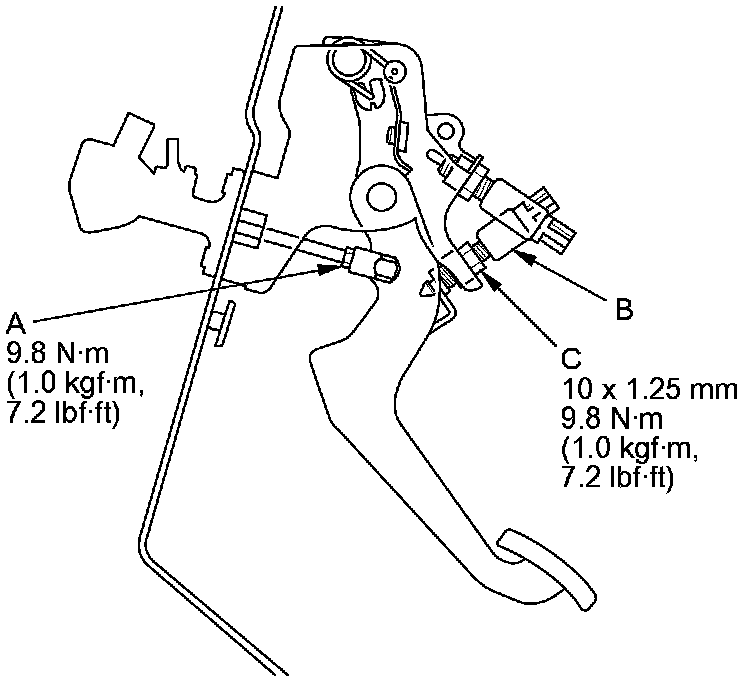 A
9.8 N·m
(1.0 kgf·m,
7.2 lbf·ft)

B

C
10 x 1.25 mm
9.8 N·m
(1.0 kgf·m,
7.2 lbf·ft)