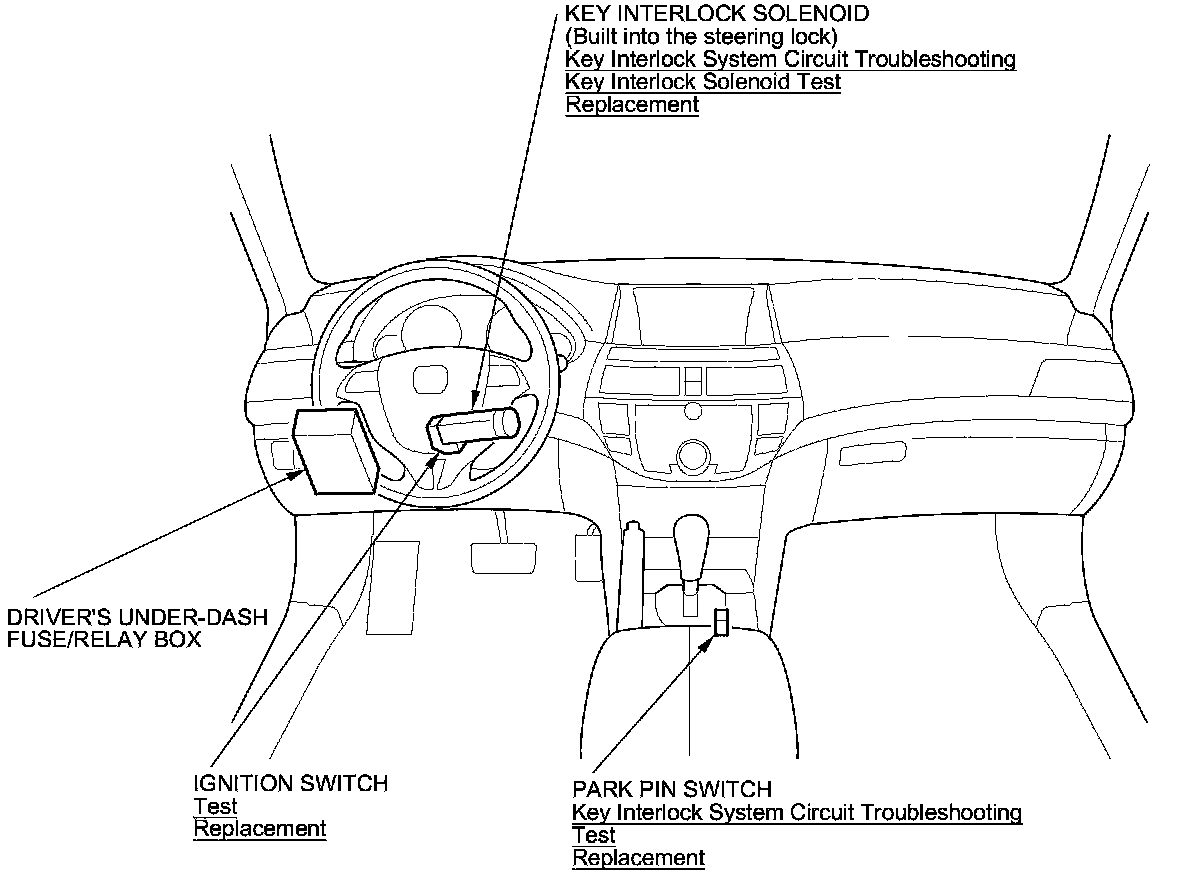 KEY INTERLOCK SOLENOID
(Built into the steering lock)
Key Interlock System Circuit Troubleshooting
Key Interlock Solenoid Test
Replacement

DRIVER'S UNDER-DASH
FUSE/RELAY BOX

IGNITION SWITCH
Test
Replacement

PARK PIN SWITCH
Key Interlock System Circuit Troubleshooting
Test
Replacement