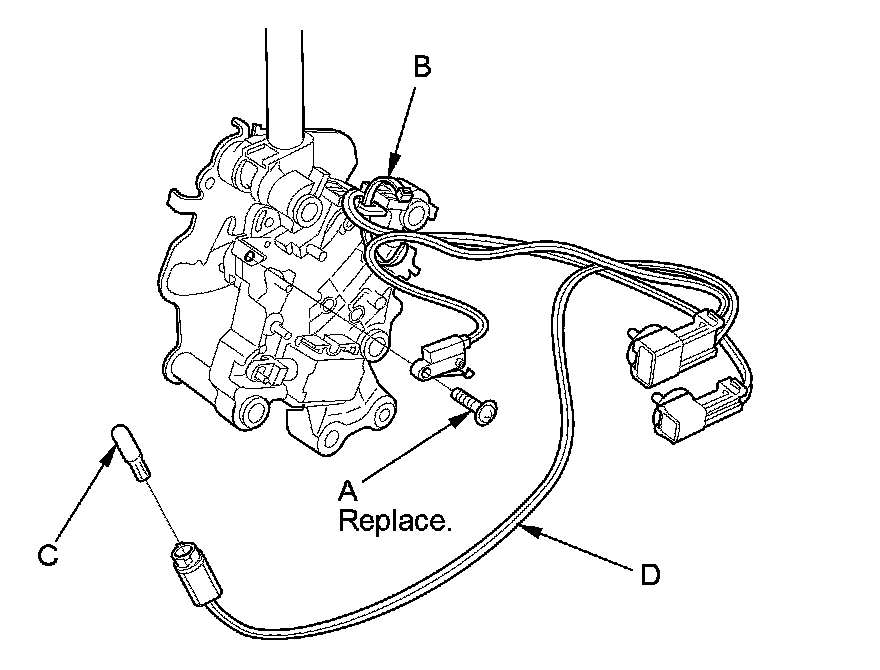 B

A
Replace.

C

D