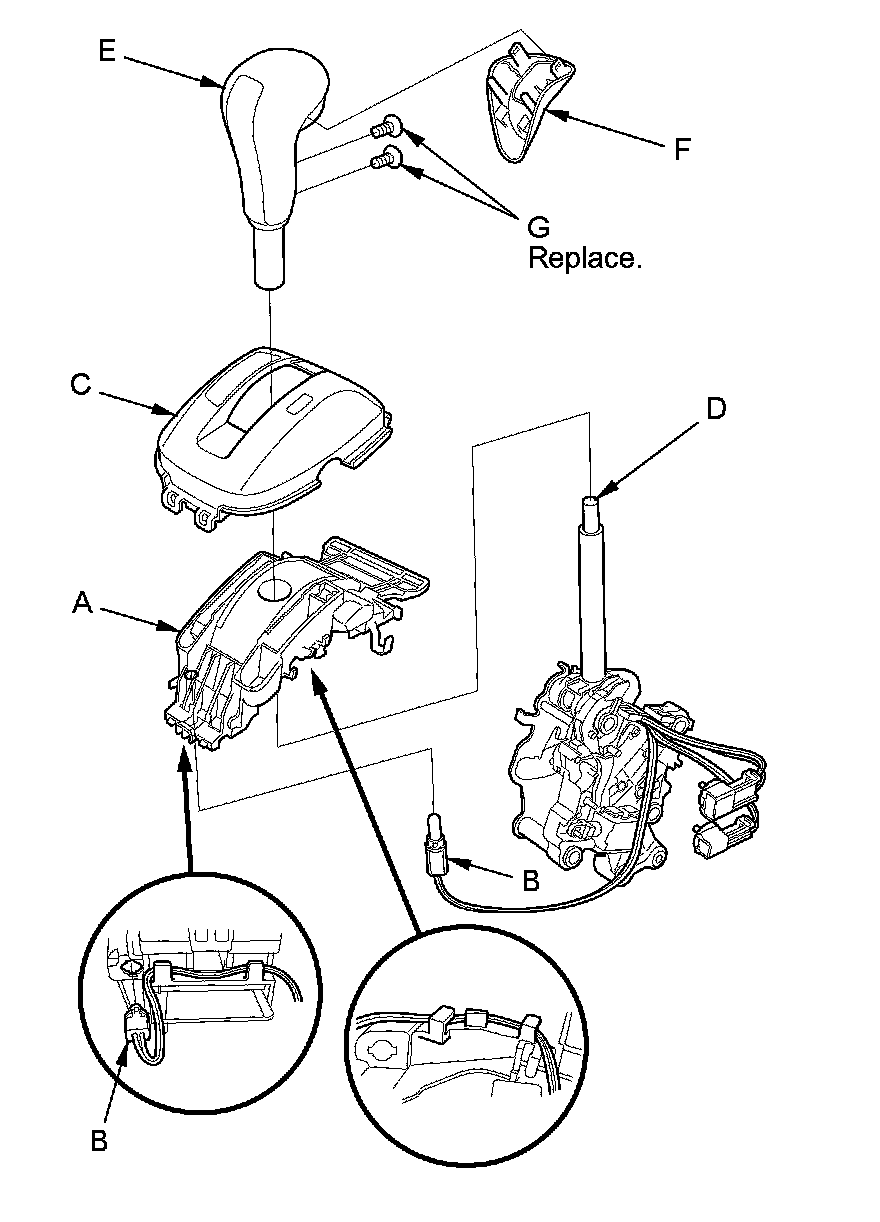 E

F

G
Replace.

C

D

A

B

B