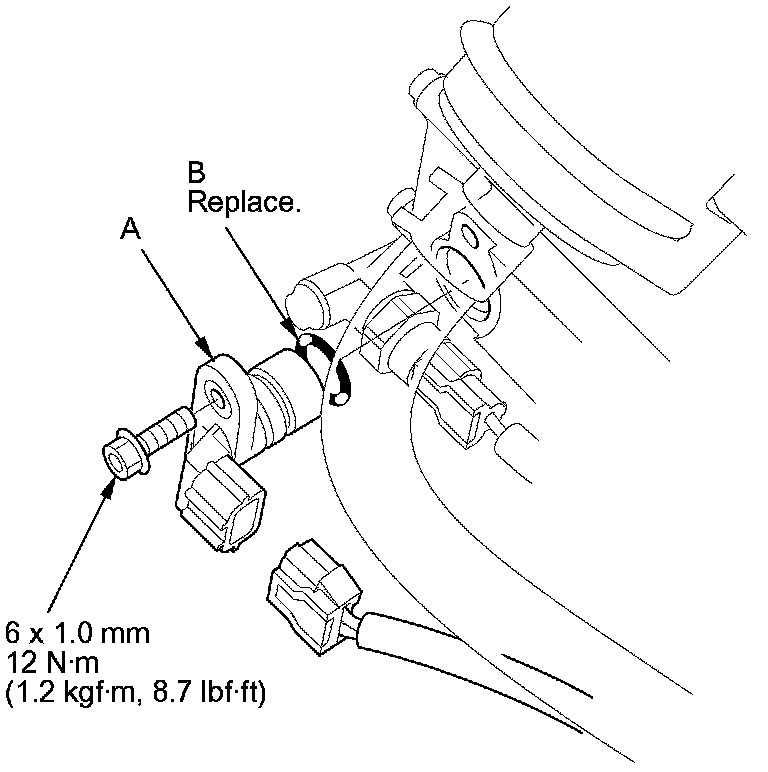 B
Replace.

A

6 x 1.0 mm
12 N·m
(1.2 kgf·m, 8.7 lbf·ft)