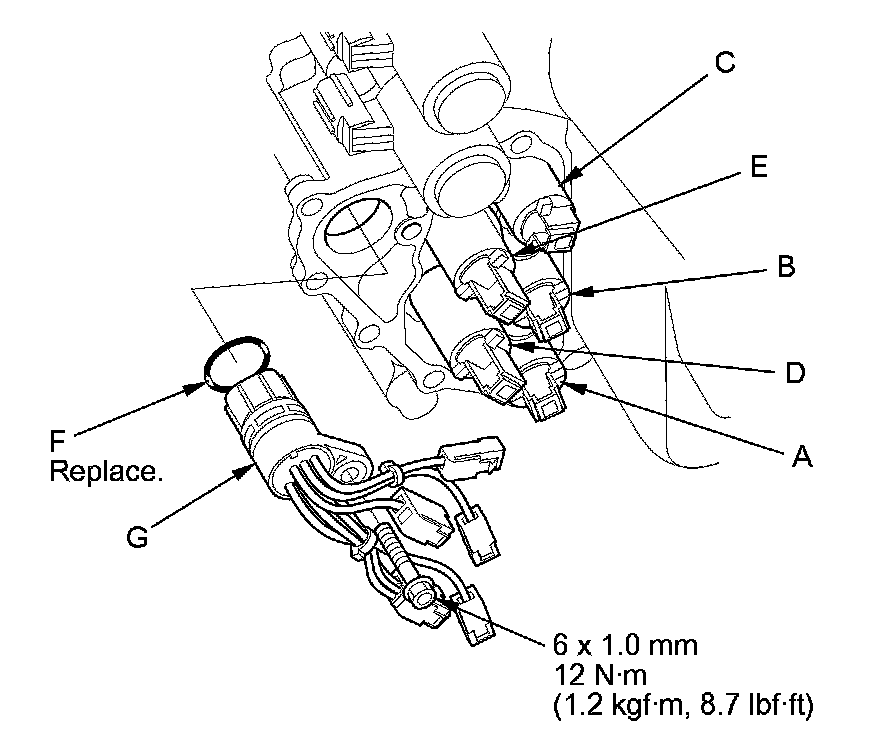 C

E

B

D

A

F
Replace.

G

6 x 1.0 mm
12 N·m
(1.2 kgf·m, 8.7 lbf·ft)