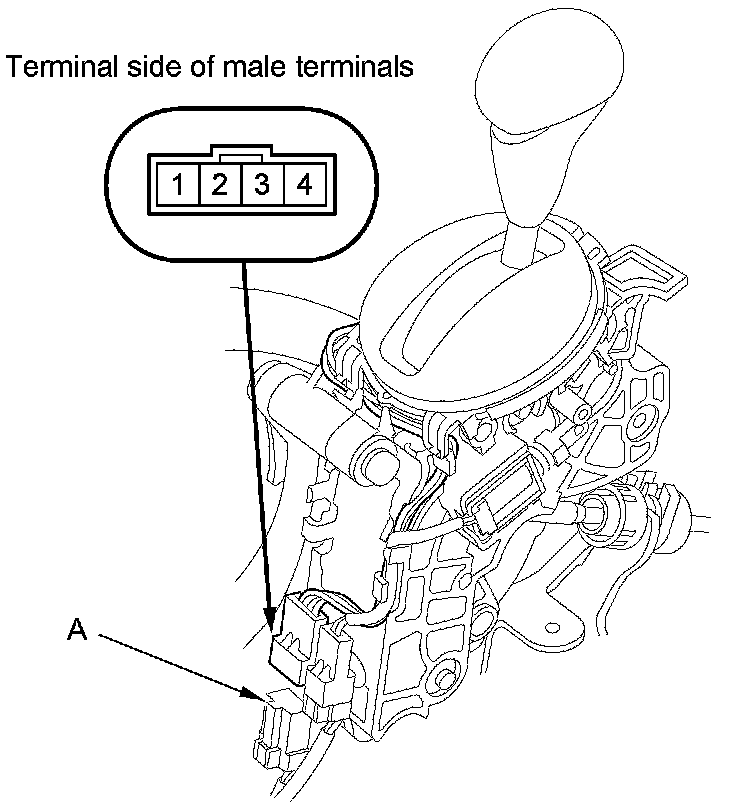 Terminal side of male terminals

1 2 3 4

A