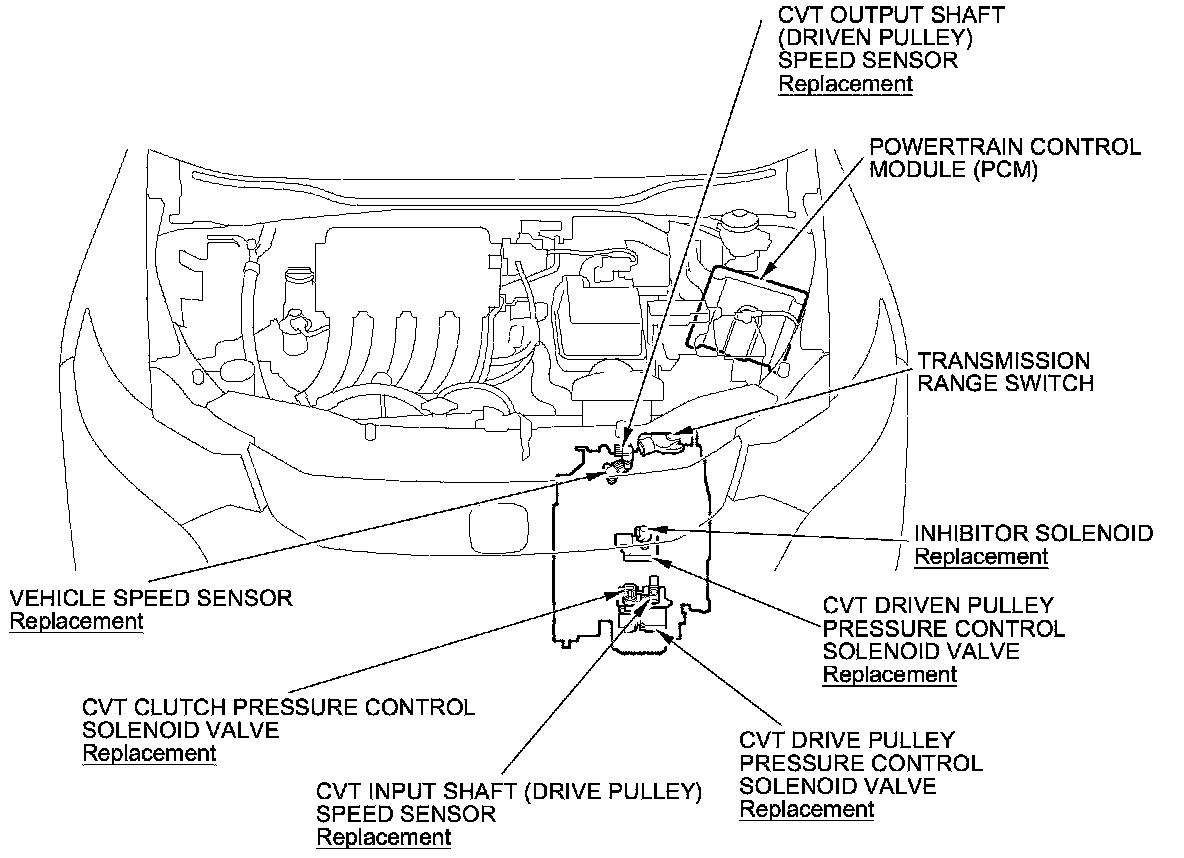 CVT OUTPUT SHAFT (DRIVEN PULLEY) SPEED SENSOR
Replacement

POWERTRAIN CONTROL MODULE (PCM)

TRANSMISSION RANGE SWITCH

INHIBITOR SOLENOID
Replacement

VEHICLE SPEED SENSOR
Replacement

CVT DRIVEN PULLEY PRESSURE CONTROL SOLENOID VALVE
Replacement

CVT CLUTCH PRESSURE CONTROL SOLENOID VALVE
Replacement

CVT DRIVE PULLEY PRESSURE CONTROL SOLENOID VALVE
Replacement

CVT INPUT SHAFT (DRIVE PULLEY) SPEED SENSOR
Replacement