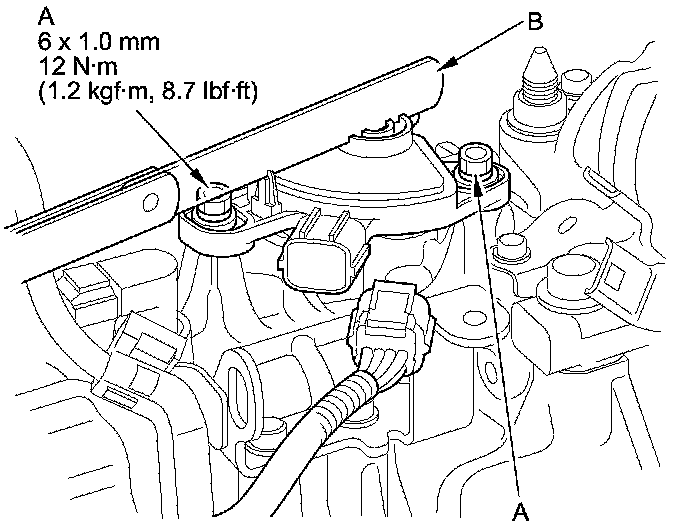 A
6 x 1.0 mm
12 N·m
(1.2 kgf·m, 8.7 lbf·ft)

B

A