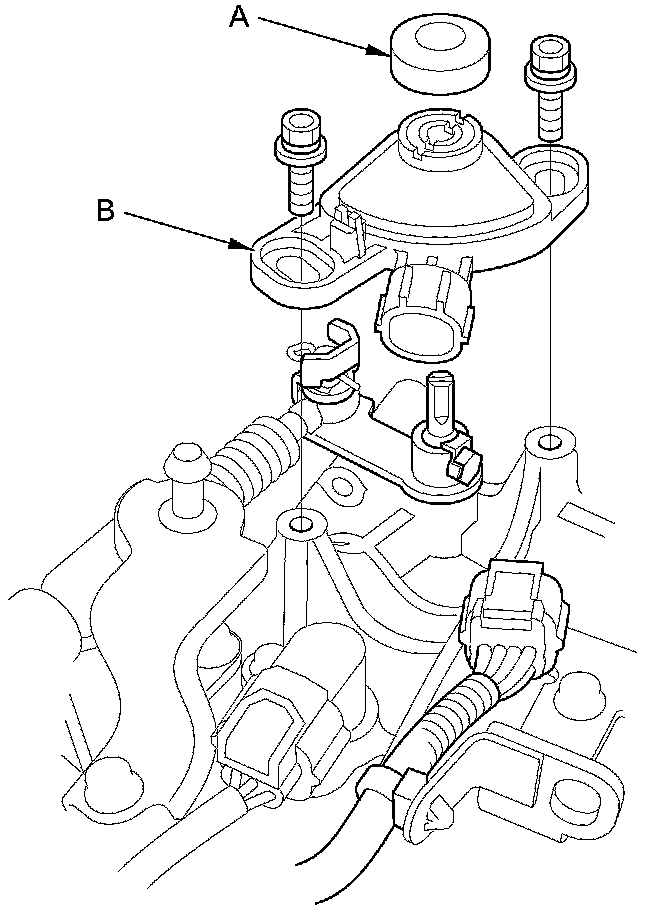 A

B