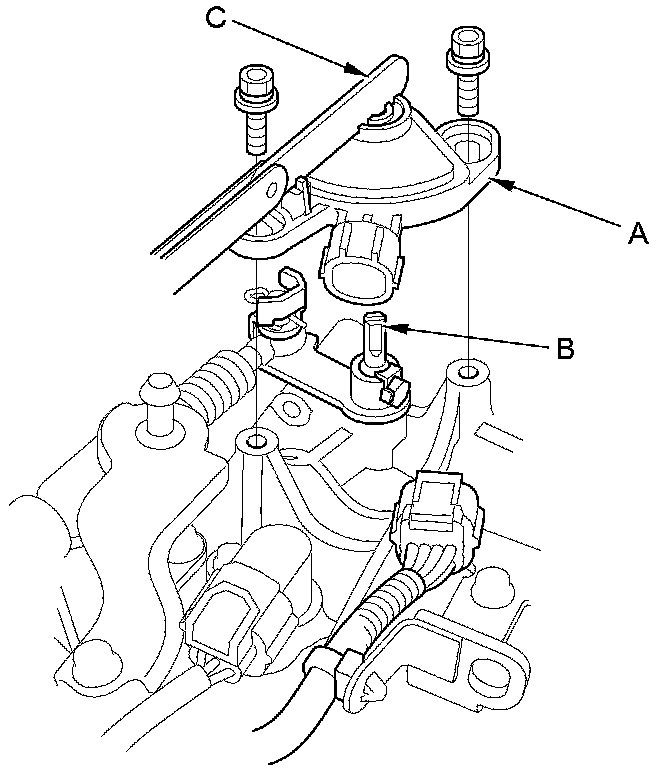 C
A
B