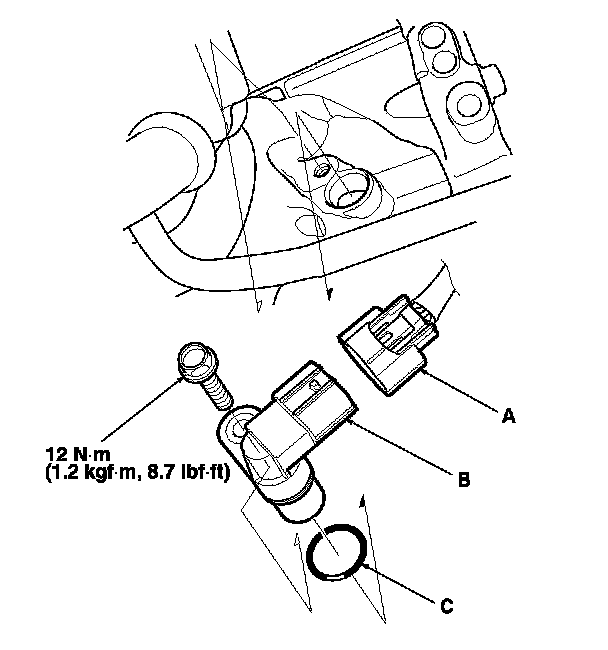 A

12 N·m
(1.2 kgf·m, 8.7 lbf·ft)

B

C