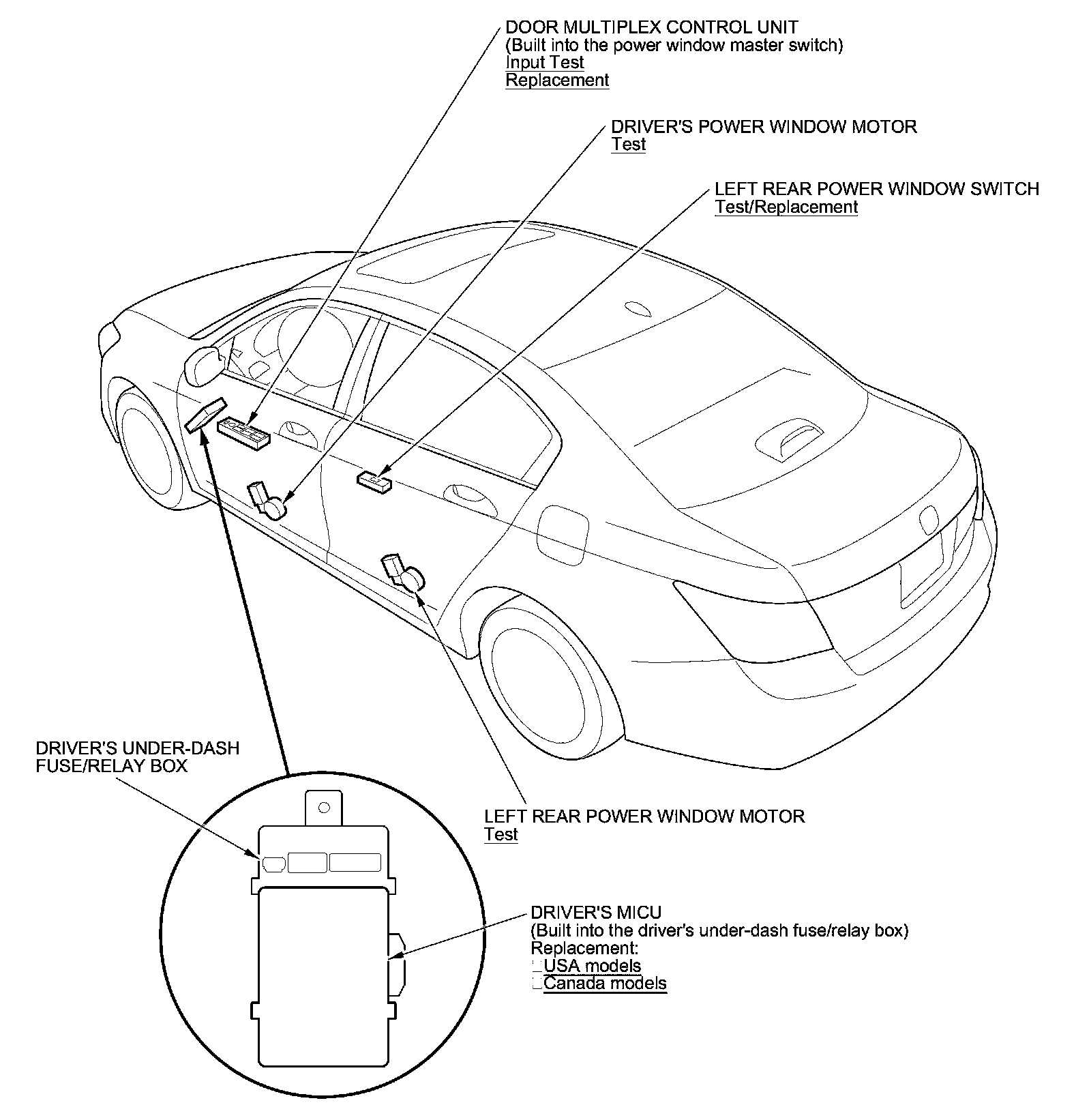 DOOR MULTIPLEX CONTROL UNIT
(Built into the power window master switch)
Input Test
Replacement

DRIVER'S POWER WINDOW MOTOR
Test

LEFT REAR POWER WINDOW SWITCH
Test/Replacement

DRIVER'S UNDER-DASH
FUSE/RELAY BOX

LEFT REAR POWER WINDOW MOTOR
Test

DRIVER'S MICU
(Built into the driver's under-dash fuse/relay box)
Replacement:
USA models
Canada models