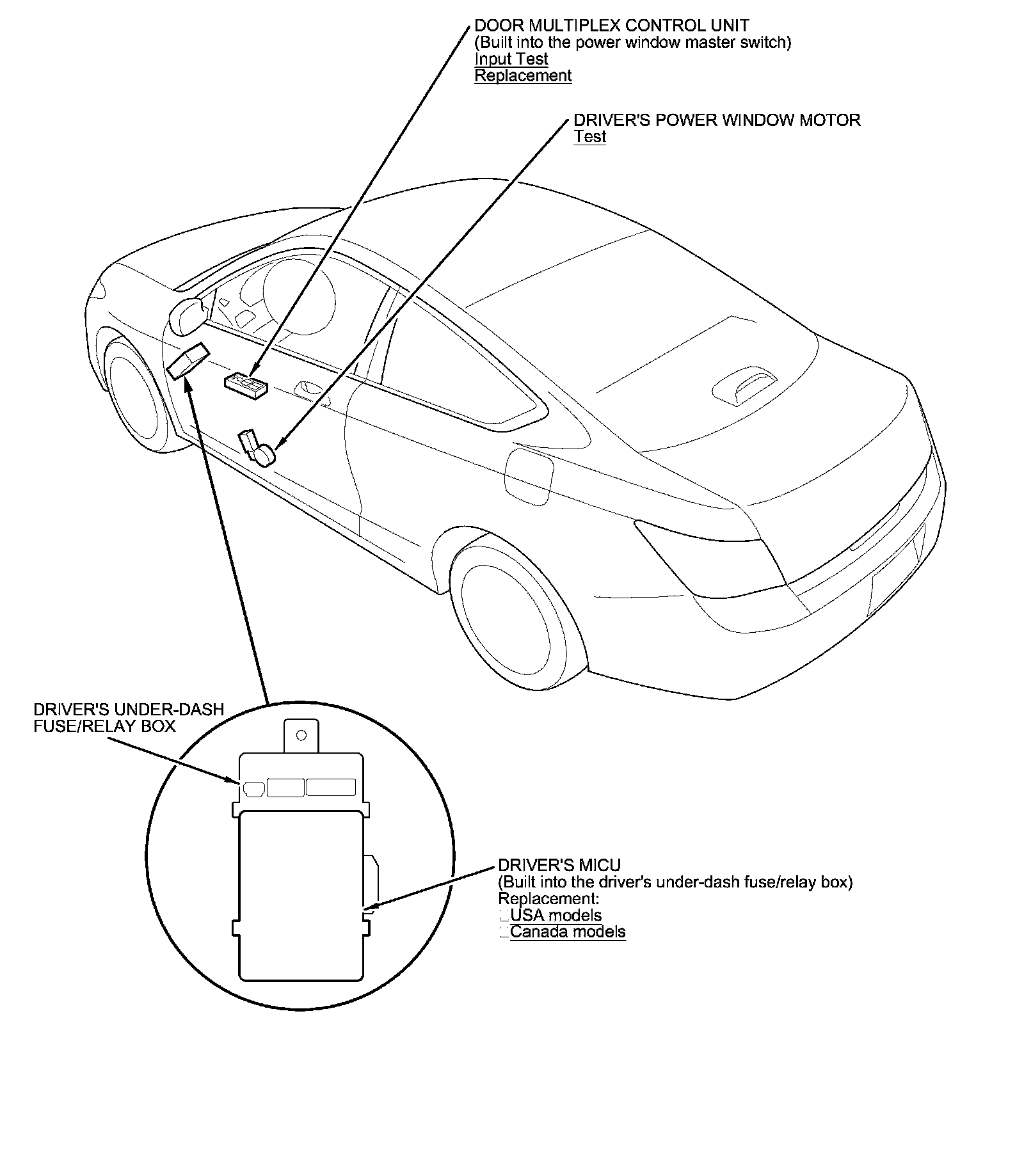 DOOR MULTIPLEX CONTROL UNIT
(Built into the power window master switch)
Input Test
Replacement

DRIVER'S POWER WINDOW MOTOR
Test

DRIVER'S UNDER-DASH
FUSE/RELAY BOX

DRIVER'S MICU
(Built into the driver's under-dash fuse/relay box)
Replacement:
USA models
Canada models