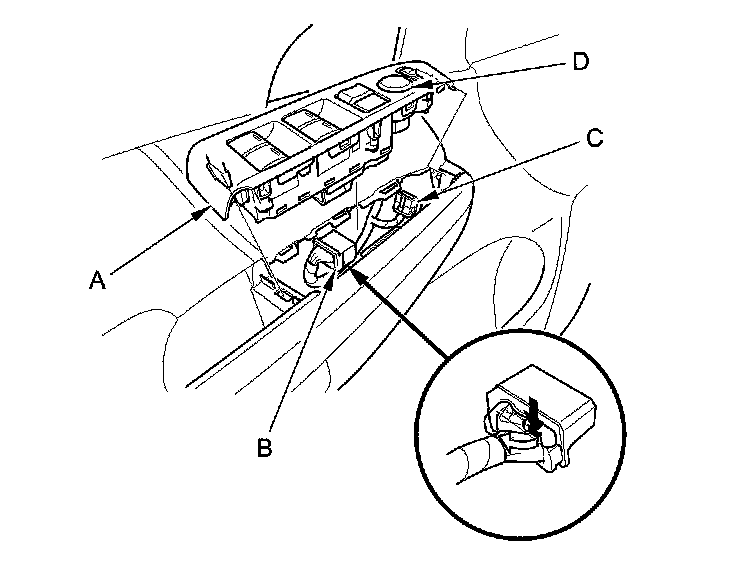 D
C
A
B