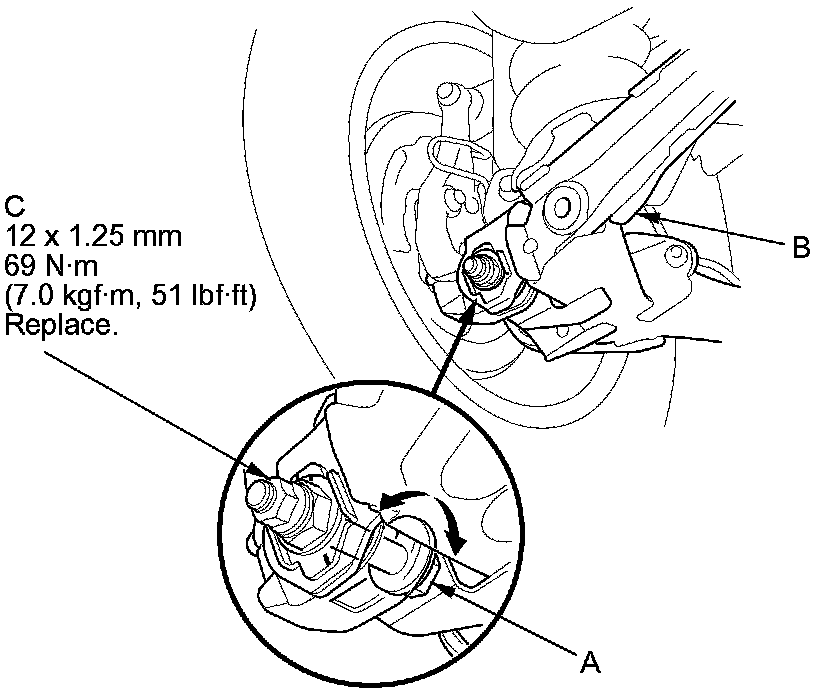 C
12 x 1.25 mm
69 N·m
(7.0 kgf·m, 51 lbf·ft)
Replace.

B

A