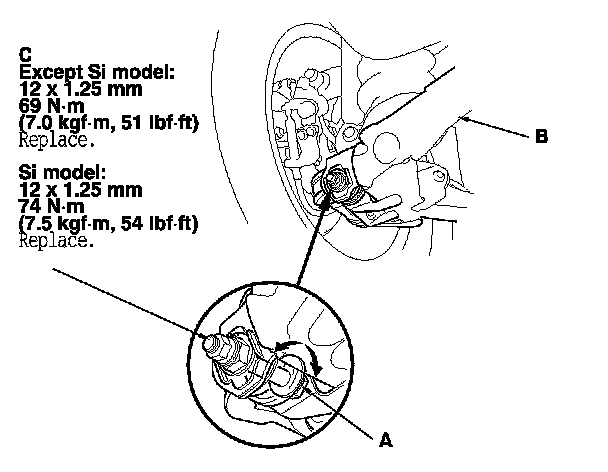 C
Except Si model:
12 x 1.25 mm
69 N·m
(7.0 kgf·m, 51 lbf·ft)
Replace.

Si model:
12 x 1.25 mm
74 N·m
(7.5 kgf·m, 54 lbf·ft)
Replace.

B

A