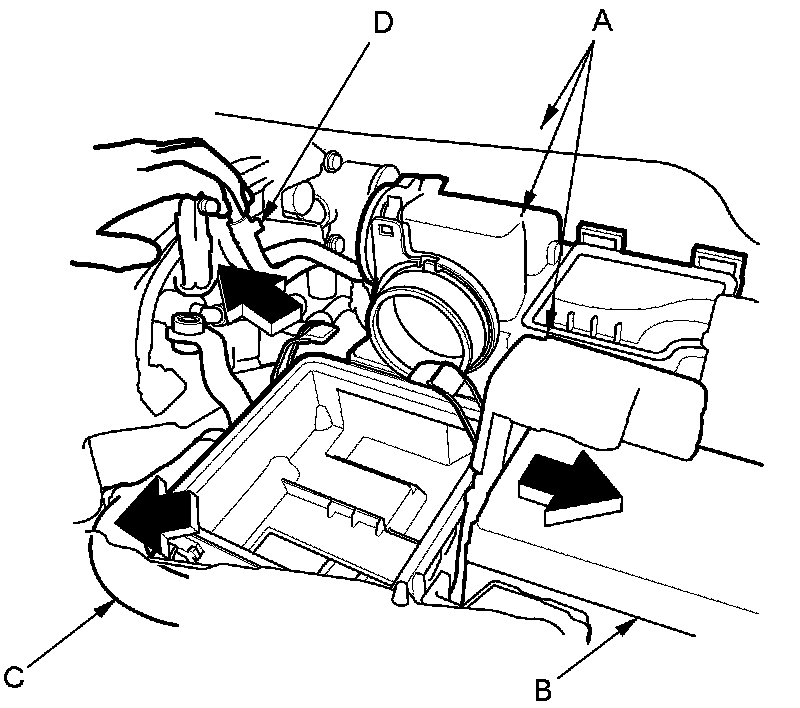 D
A
C
B