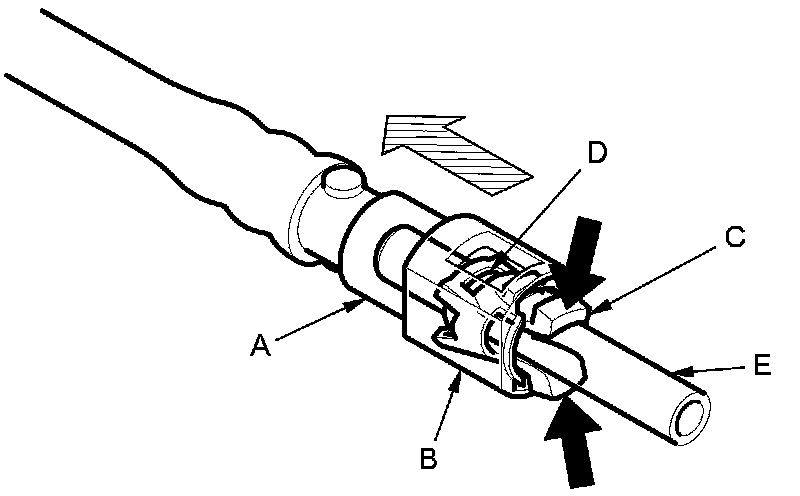 D
C
A
E
B