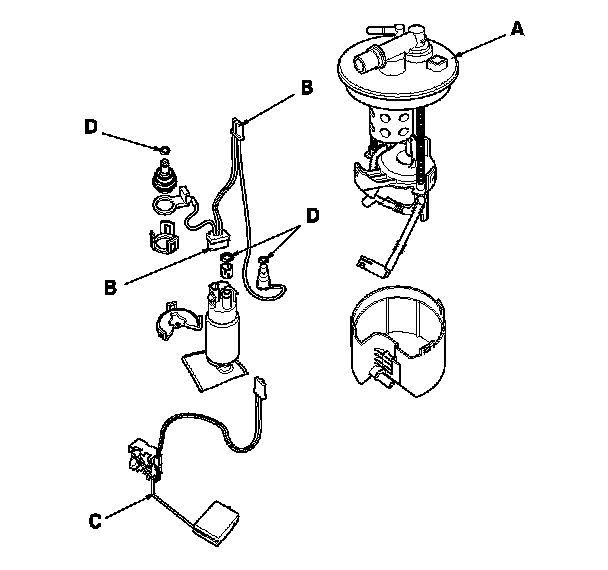 A
B
D
D
B
C