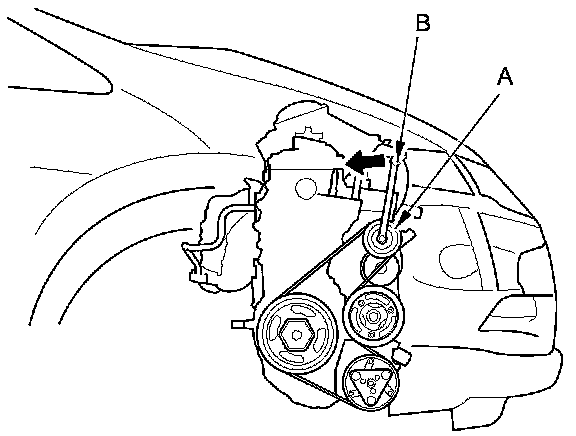 B
A