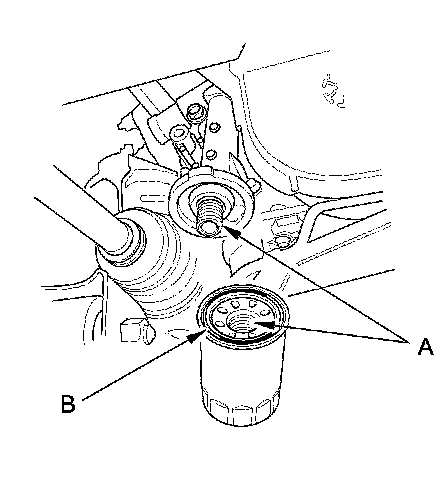 A

B