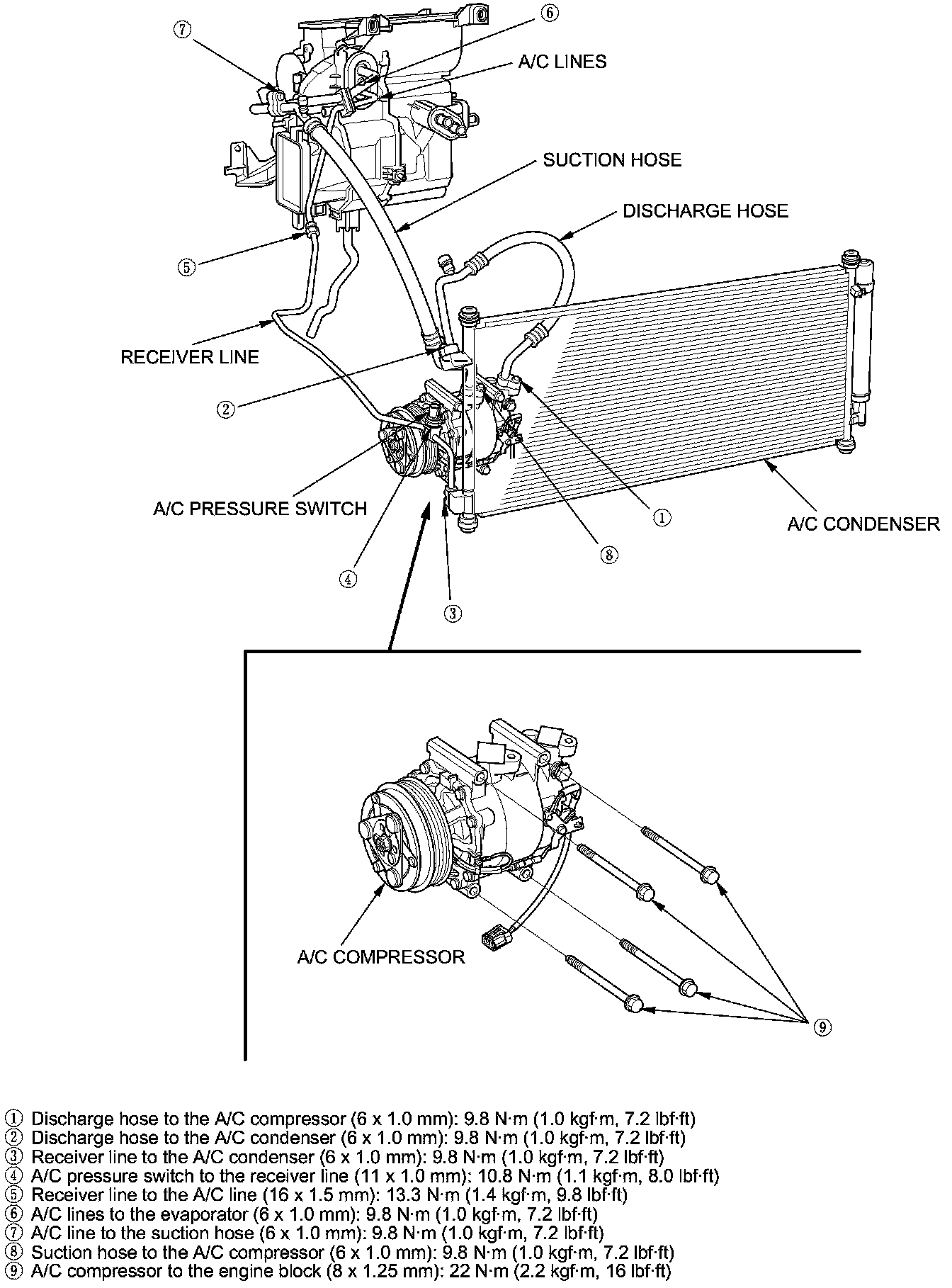 ⑦
⑥
A/C LINES
SUCTION HOSE
DISCHARGE HOSE
⑤
RECEIVER LINE
②
A/C PRESSURE SWITCH
①
A/C CONDENSER
⑧
④
③
A/C COMPRESSOR
⑨

① Discharge hose to the A/C compressor (6 x 1.0 mm): 9.8 N·m (1.0 kgf·m, 7.2 lbf·ft)
② Discharge hose to the A/C condenser (6 x 1.0 mm): 9.8 N·m (1.0 kgf·m, 7.2 lbf·ft)
③ Receiver line to the A/C condenser (6 x 1.0 mm): 9.8 N·m (1.0 kgf·m, 7.2 lbf·ft)
④ A/C pressure switch to the receiver line (11 x 1.0 mm): 10.8 N·m (1.1 kgf·m, 8.0 lbf·ft)
⑤ Receiver line to the A/C line (16 x 1.5 mm): 13.3 N·m (1.4 kgf·m, 9.8 lbf·ft)
⑥ A/C lines to the evaporator (6 x 1.0 mm): 9.8 N·m (1.0 kgf·m, 7.2 lbf·ft)
⑦ A/C line to the suction hose (6 x 1.0 mm): 9.8 N·m (1.0 kgf·m, 7.2 lbf·ft)
⑧ Suction hose to the A/C compressor (6 x 1.0 mm): 9.8 N·m (1.0 kgf·m, 7.2 lbf·ft)
⑨ A/C compressor to the engine block (8 x 1.25 mm): 22 N·m (2.2 kgf·m, 16 lbf·ft)