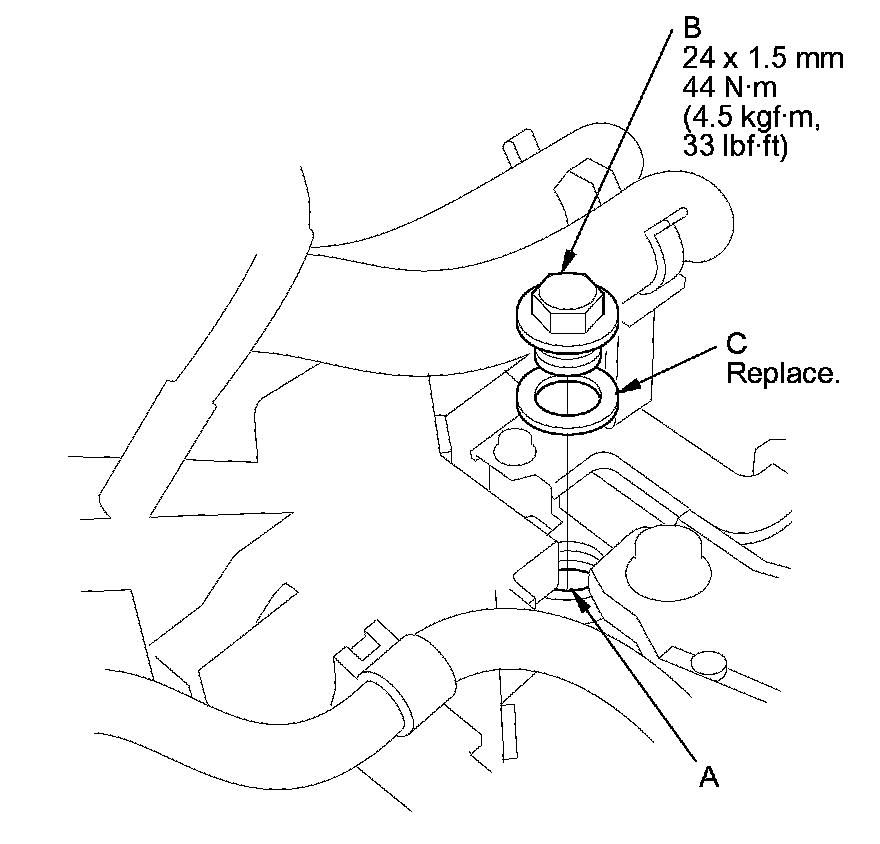 B
24 x 1.5 mm
44 N·m
(4.5 kgf·m,
33 lbf·ft)

C
Replace.

A