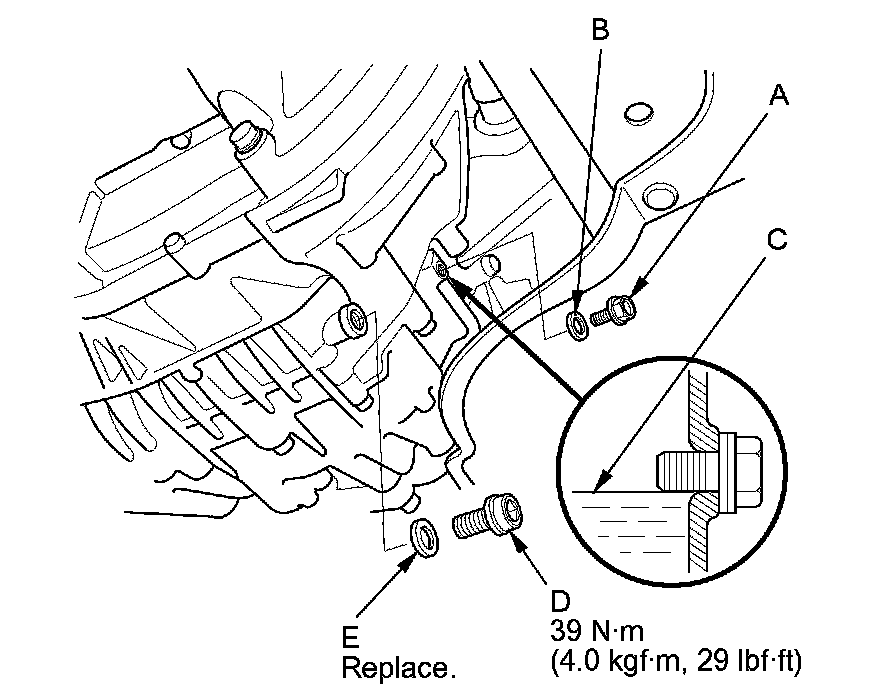 B

A

C

D
39 N·m
(4.0 kgf·m, 29 lbf·ft)

E
Replace.