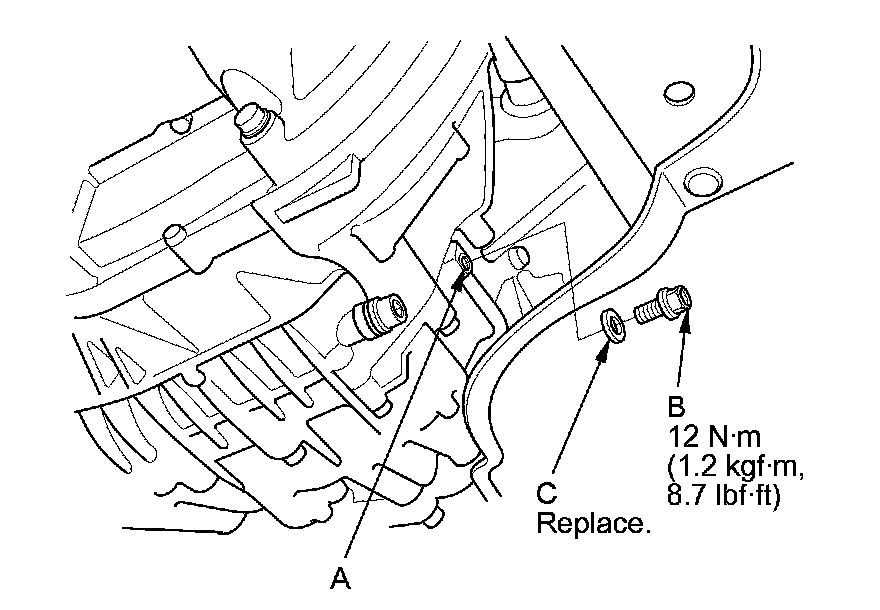 B
12 N·m
(1.2 kgf·m,
8.7 lbf·ft)

C
Replace.

A