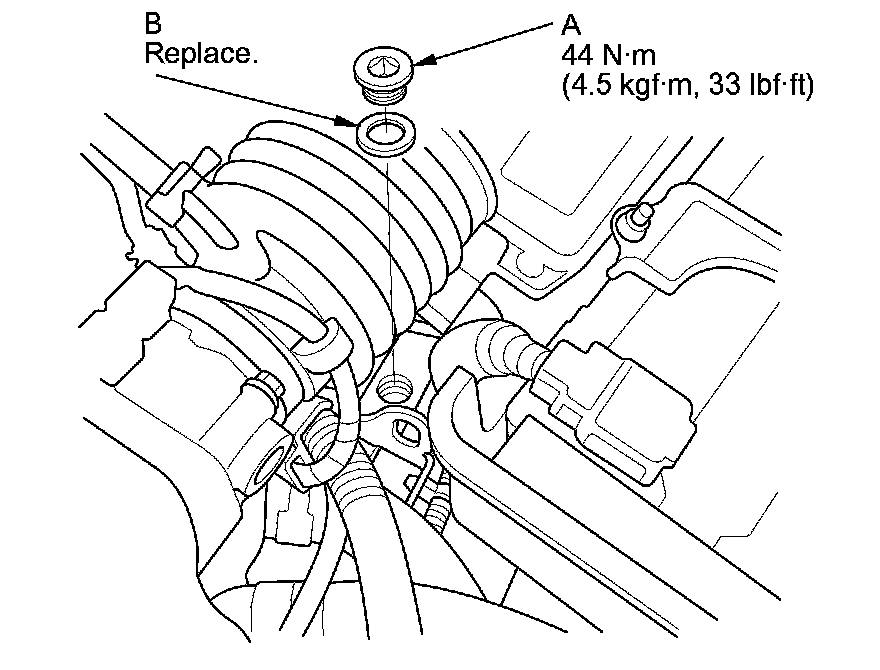 B
Replace.

A
44 N·m
(4.5 kgf·m, 33 lbf·ft)