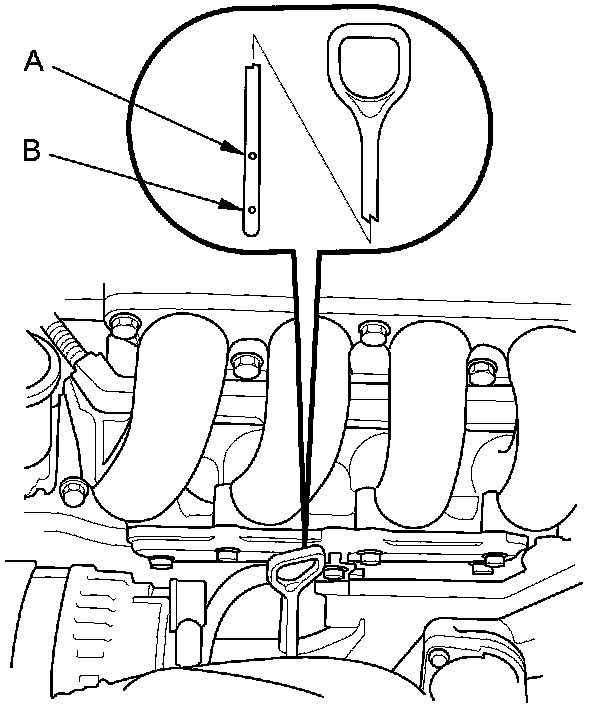 A
B