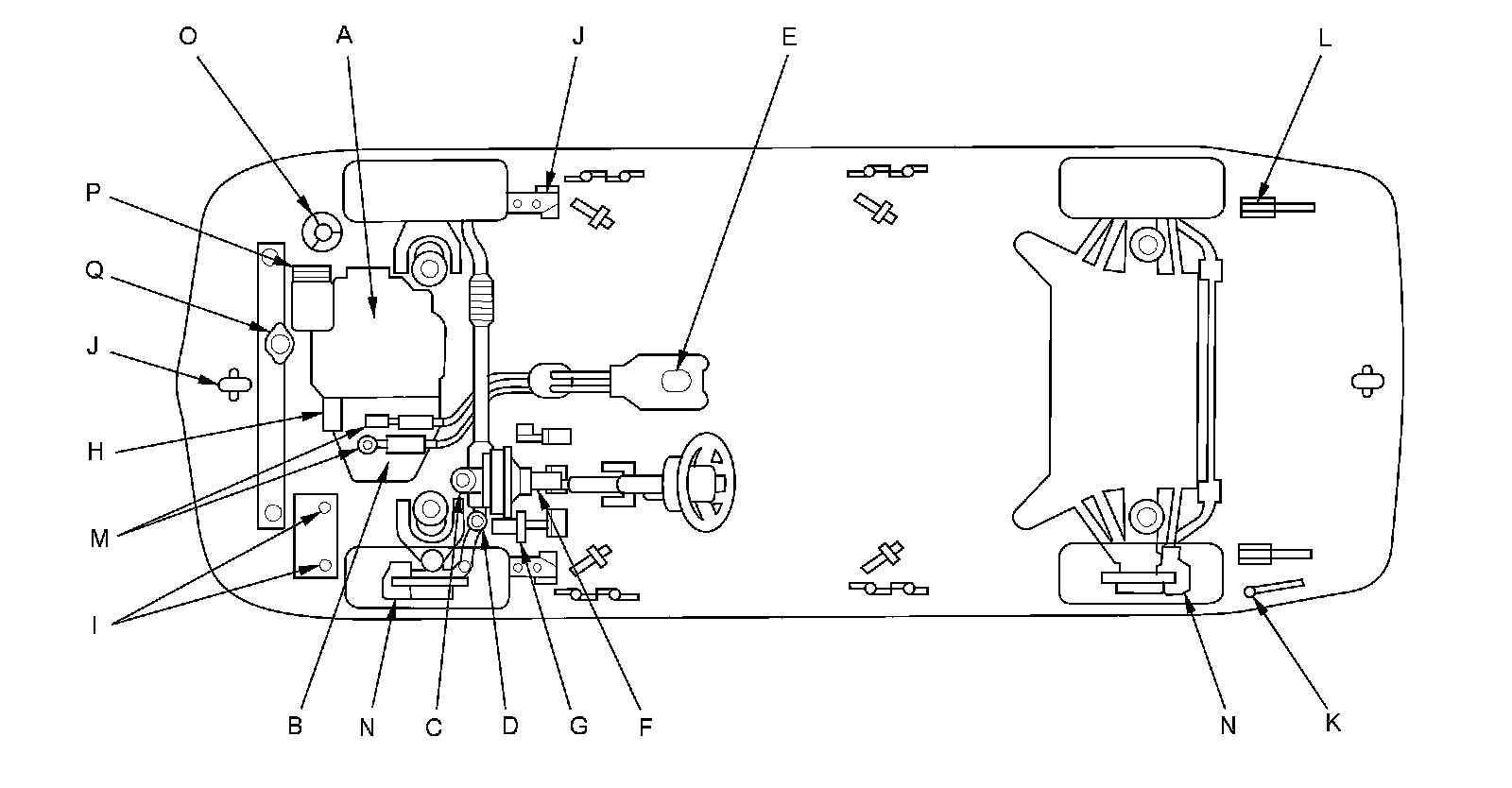 O
A
J
E
L
P
Q
J
H
M
I
B
N
C
D
G
F
N
K