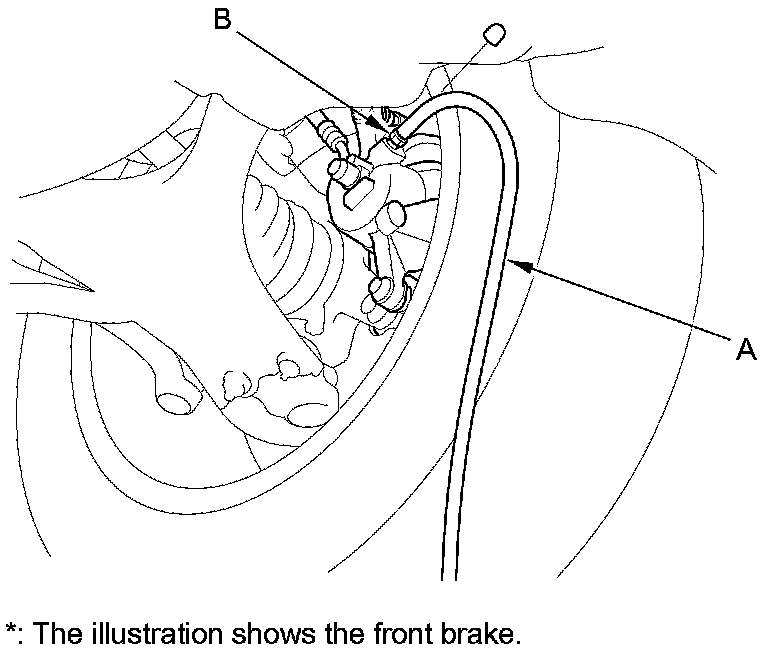 B

A

*: The illustration shows the front brake.